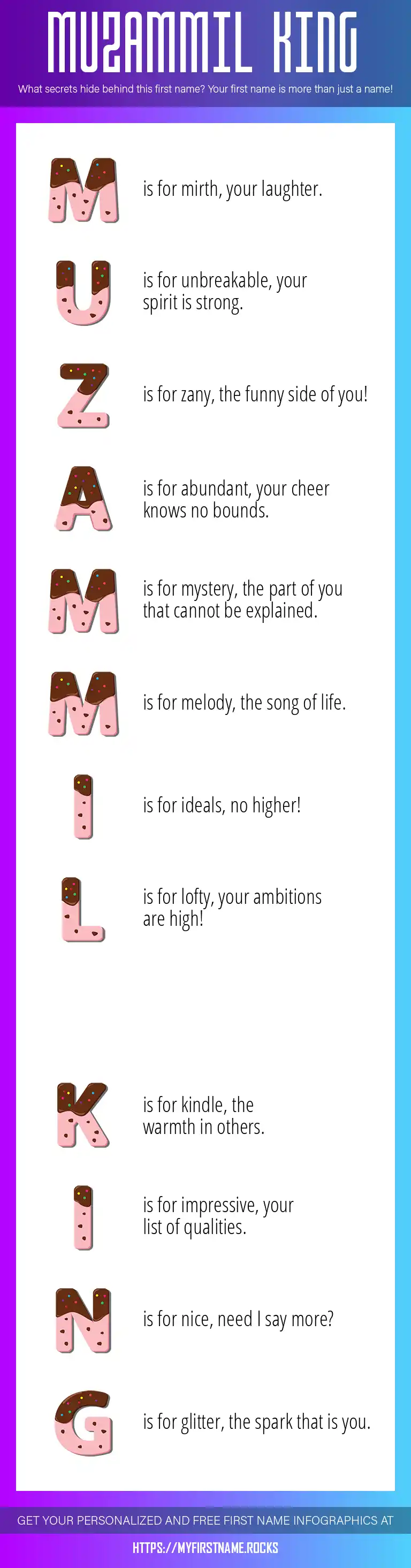 MUZAMMIL KING

What secrets hide behind this first name? Your first name is more than just a name!

M is for mirth, your laughter.

U is for unbreakable, your spirit is strong.

Z is for zany, the funny side of you!

A is for abundant, your cheer knows no bounds.

M is for mystery, the part of you that cannot be explained.

M is for melody, the song of life.

I is for ideals, no higher!

L is for lofty, your ambitions are high!

K is for kindle, the warmth in others.

I is for impressive, your list of qualities.

N is for nice, need I say more?

G is for glitter, the spark that is you.

GET YOUR PERSONALIZED AND FREE FIRST NAME INFOGRAPHICS AT

HTTPS://MYFIRSTNAME.ROCKS