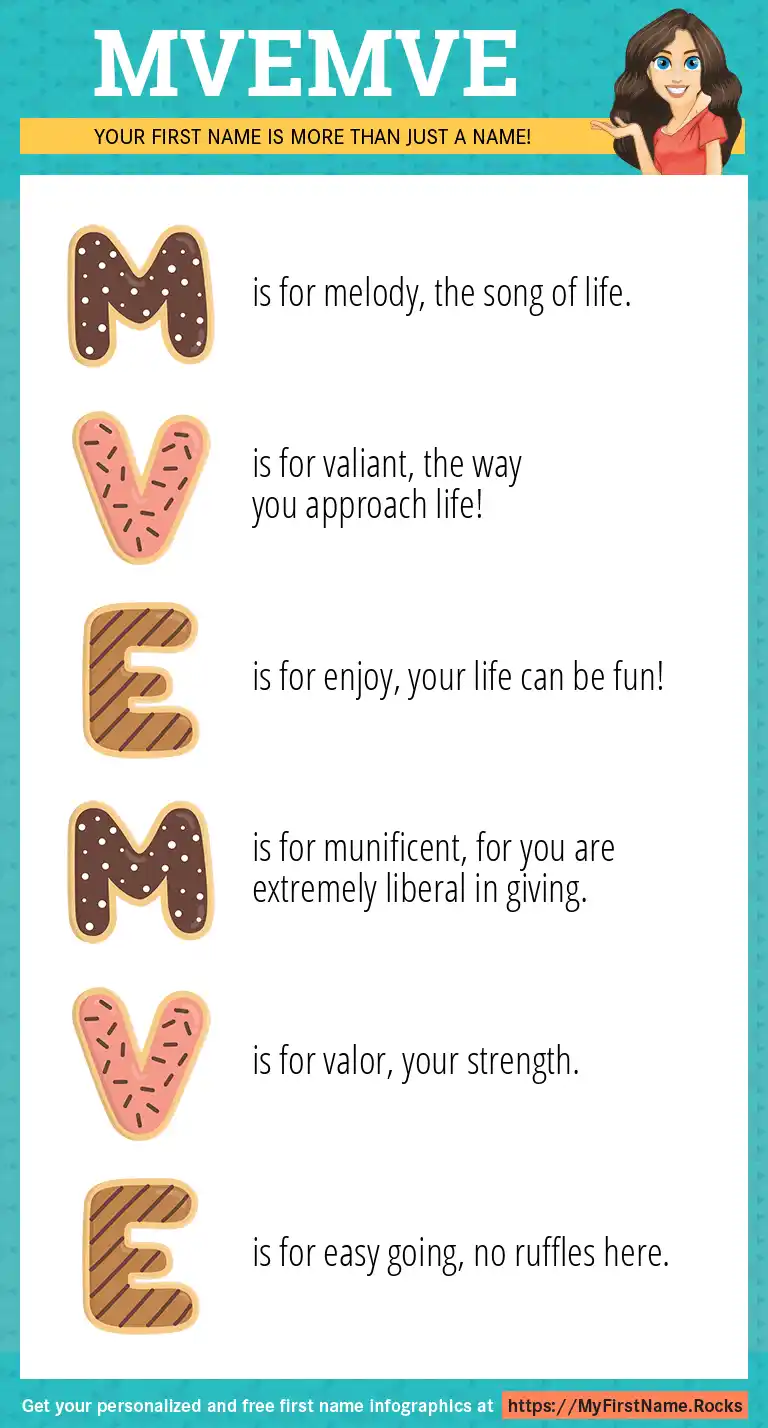 MVEMVE

YOUR FIRST NAME IS MORE THAN JUST A NAME!

M is for melody, the song of life.

V is for valiant, the way you approach life!

E is for enjoy, your life can be fun!

M is for munificent, for you are extremely liberal in giving.

V is for valor, your strength.

E is for easy going, no ruffles here.

Get your personalized and free first name infographics at https://MyFirstName.Rocks