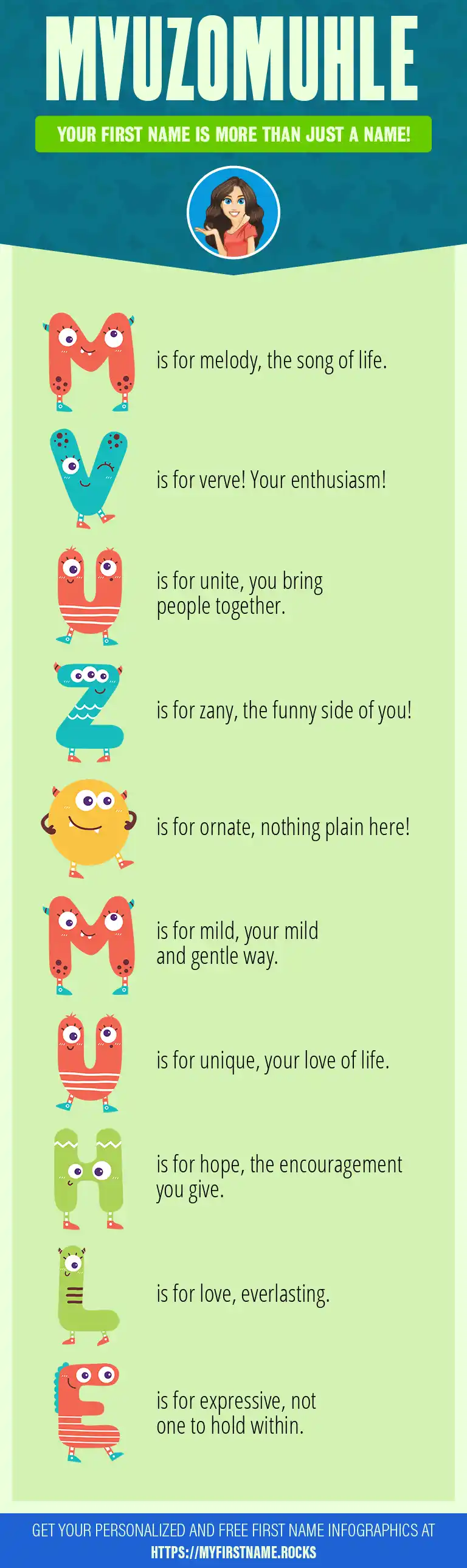 MVUZOMUHLE

YOUR FIRST NAME IS MORE THAN JUST A NAME!

M is for melody, the song of life.

V is for verve! Your enthusiasm!

U is for unite, you bring people together.

Z is for zany, the funny side of you!

O is for ornate, nothing plain here!

M is for mild, your mild and gentle way.

U is for unique, your love of life.

H is for hope, the encouragement you give.

L is for love, everlasting.

E is for expressive, not one to hold within.

GET YOUR PERSONALIZED AND FREE FIRST NAME INFOGRAPHICS AT HTTPS://MYFIRSTNAME.ROCKS