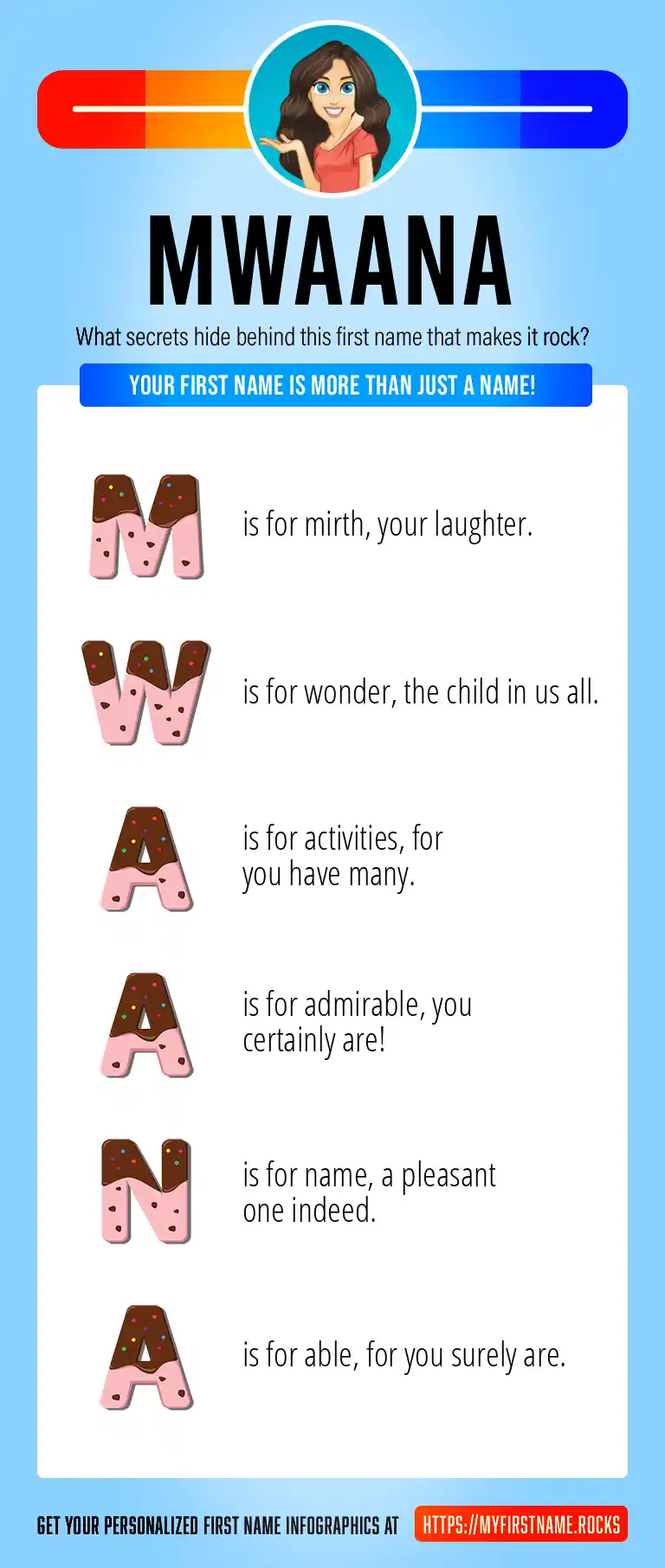 MWAANA

What secrets hide behind this first name that makes it rock?

YOUR FIRST NAME IS MORE THAN JUST A NAME!

M is for mirth, your laughter.

W is for wonder, the child in us all.

A is for activities, for you have many.

A is for admirable, you certainly are!

N is for name, a pleasant one indeed.

A is for able, for you surely are.

GET YOUR PERSONALIZED FIRST NAME INFOGRAPHICS AT HTTPS://MYFIRSTNAME.ROCKS