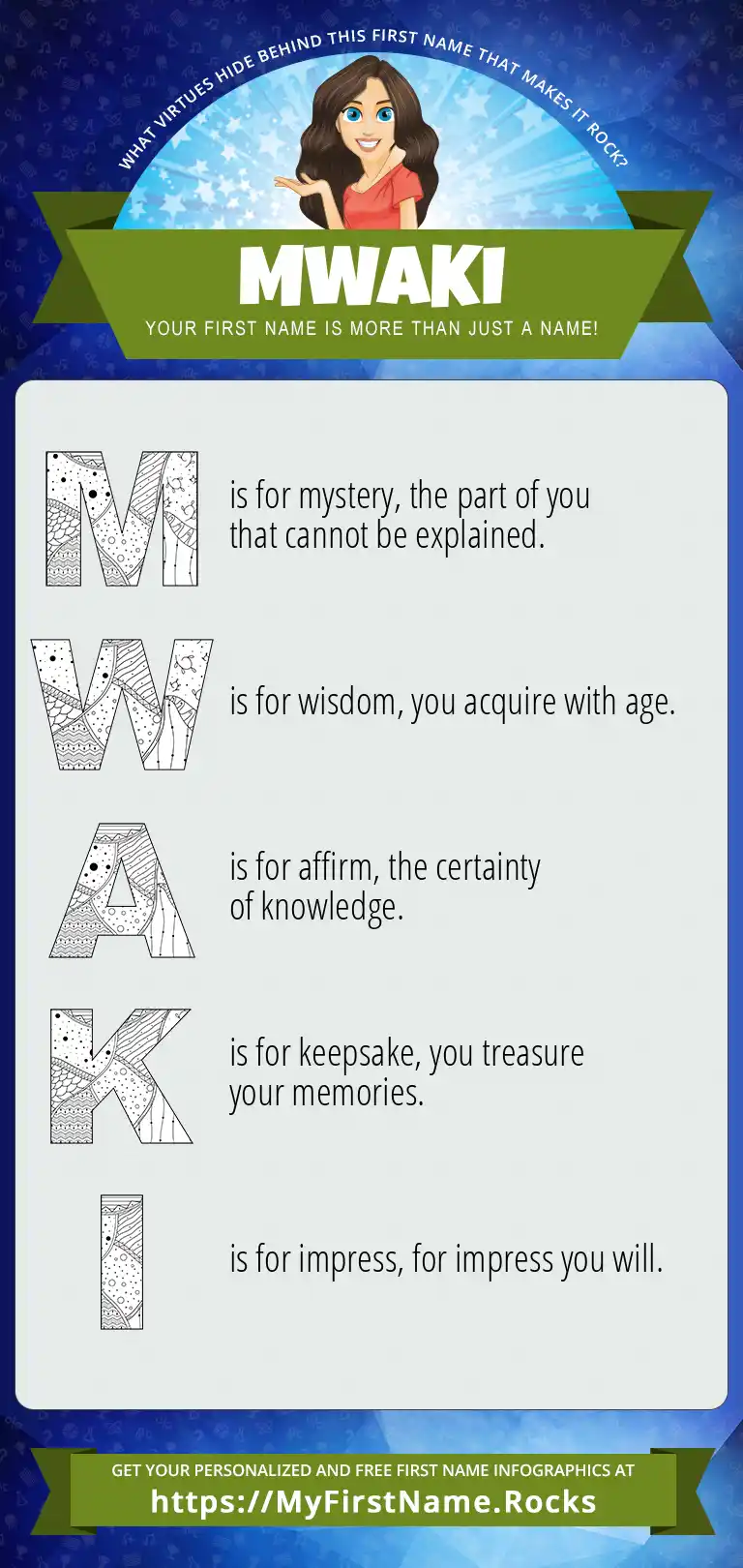 WHAT VIRTUES HIDE BEHIND THIS FIRST NAME THAT MAKES IT ROCK?

MWAKI

YOUR FIRST NAME IS MORE THAN JUST A NAME!

M is for mystery, the part of you that cannot be explained.

W is for wisdom, you acquire with age.

A is for affirm, the certainty of knowledge.

K is for keepsake, you treasure your memories.

I is for impress, for impress you will.

GET YOUR PERSONALIZED AND FREE FIRST NAME INFOGRAPHICS AT
https://MyFirstName.Rocks