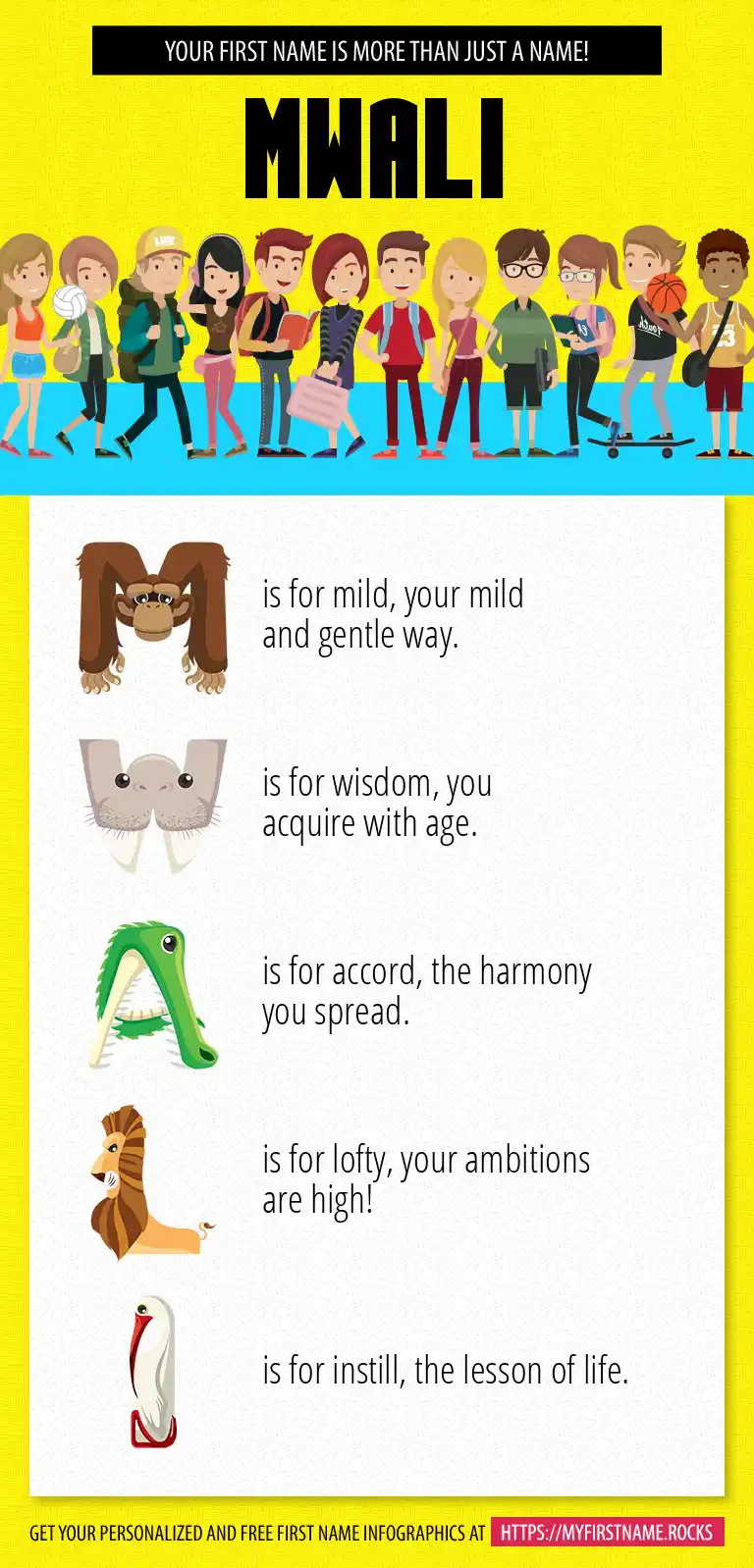 YOUR FIRST NAME IS MORE THAN JUST A NAME!

MWALI

M is for mild, your mild and gentle way.

W is for wisdom, you acquire with age.

A is for accord, the harmony you spread.

L is for lofty, your ambitions are high!

I is for instill, the lesson of life.

GET YOUR PERSONALIZED AND FREE FIRST NAME INFOGRAPHICS AT HTTPS://MYFIRSTNAME.ROCKS