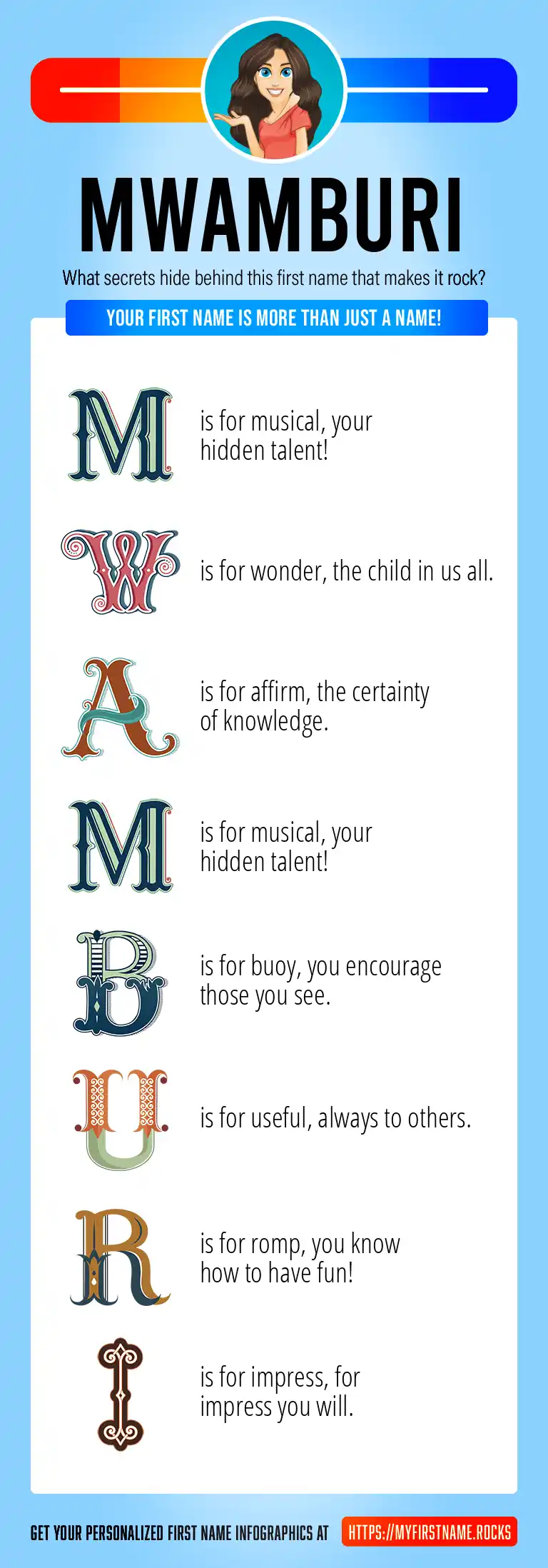 MWAMBURI

What secrets hide behind this first name that makes it rock?

YOUR FIRST NAME IS MORE THAN JUST A NAME!

M is for musical, your hidden talent!

W is for wonder, the child in us all.

A is for affirm, the certainty of knowledge.

M is for musical, your hidden talent!

B is for buoy, you encourage those you see.

U is for useful, always to others.

R is for romp, you know how to have fun!

I is for impress, for impress you will.

GET YOUR PERSONALIZED FIRST NAME INFOGRAPHICS AT HTTPS://MYFIRSTNAME.ROCKS