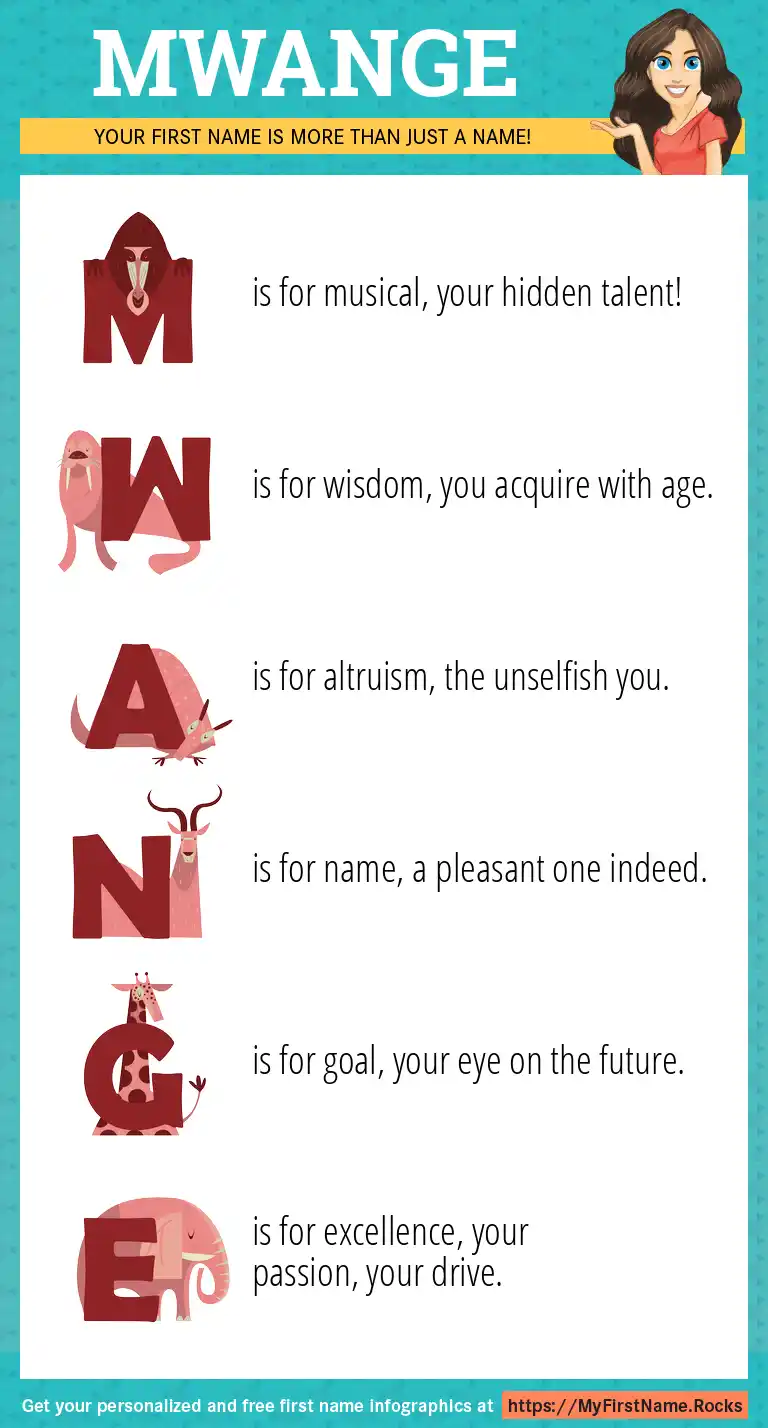 MWANGE

YOUR FIRST NAME IS MORE THAN JUST A NAME!

M is for musical, your hidden talent!

W is for wisdom, you acquire with age.

A is for altruism, the unselfish you.

N is for name, a pleasant one indeed.

G is for goal, your eye on the future.

E is for excellence, your passion, your drive.

Get your personalized and free first name infographics at https://MyFirstName.Rocks