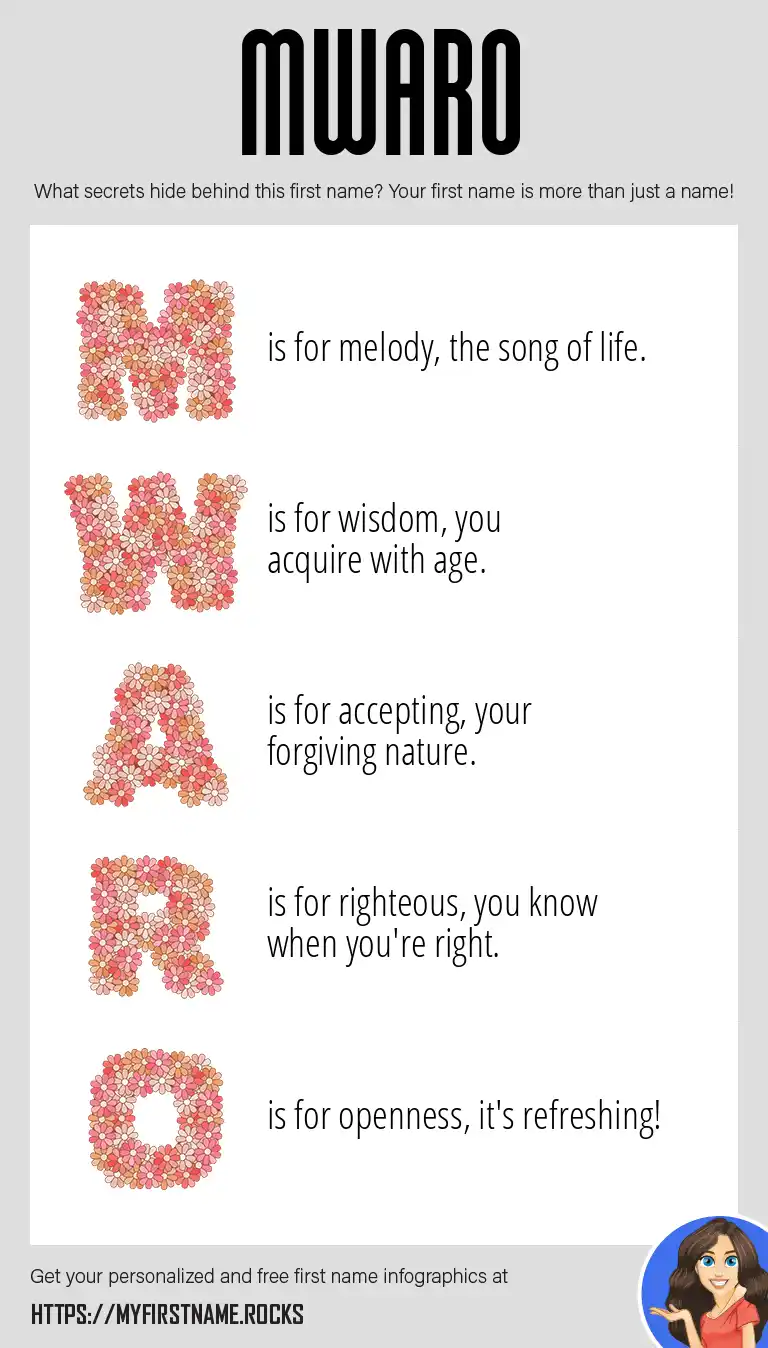 MWARO

What secrets hide behind this first name? Your first name is more than just a name!

M is for melody, the song of life.

W is for wisdom, you acquire with age.

A is for accepting, your forgiving nature.

R is for righteous, you know when you're right.

O is for openness, it's refreshing!

Get your personalized and free first name infographics at

HTTPS://MYFIRSTNAME.ROCKS