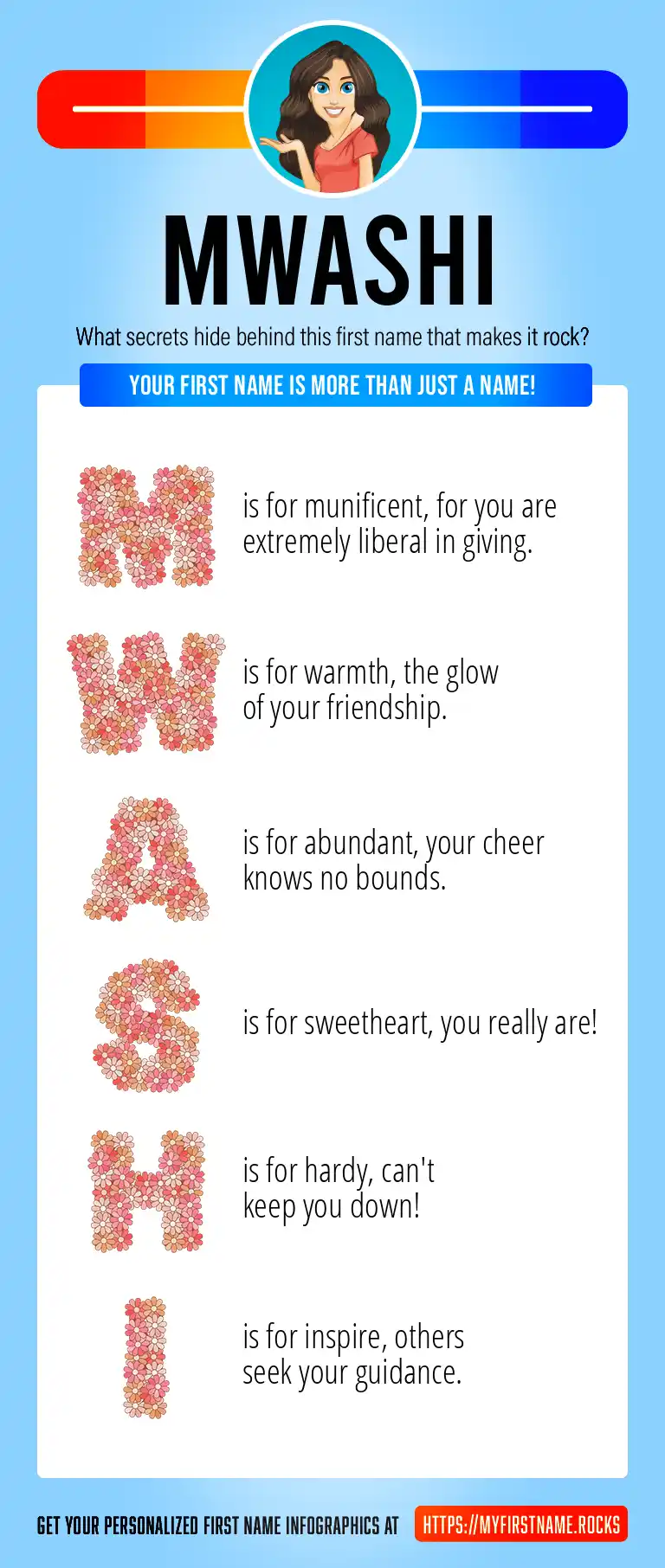 MWASHI

What secrets hide behind this first name that makes it rock?

YOUR FIRST NAME IS MORE THAN JUST A NAME!

M is for munificent, for you are extremely liberal in giving.

W is for warmth, the glow of your friendship.

A is for abundant, your cheer knows no bounds.

S is for sweetheart, you really are!

H is for hardy, can't keep you down!

I is for inspire, others seek your guidance.

GET YOUR PERSONALIZED FIRST NAME INFOGRAPHICS AT HTTPS://MYFIRSTNAME.ROCKS