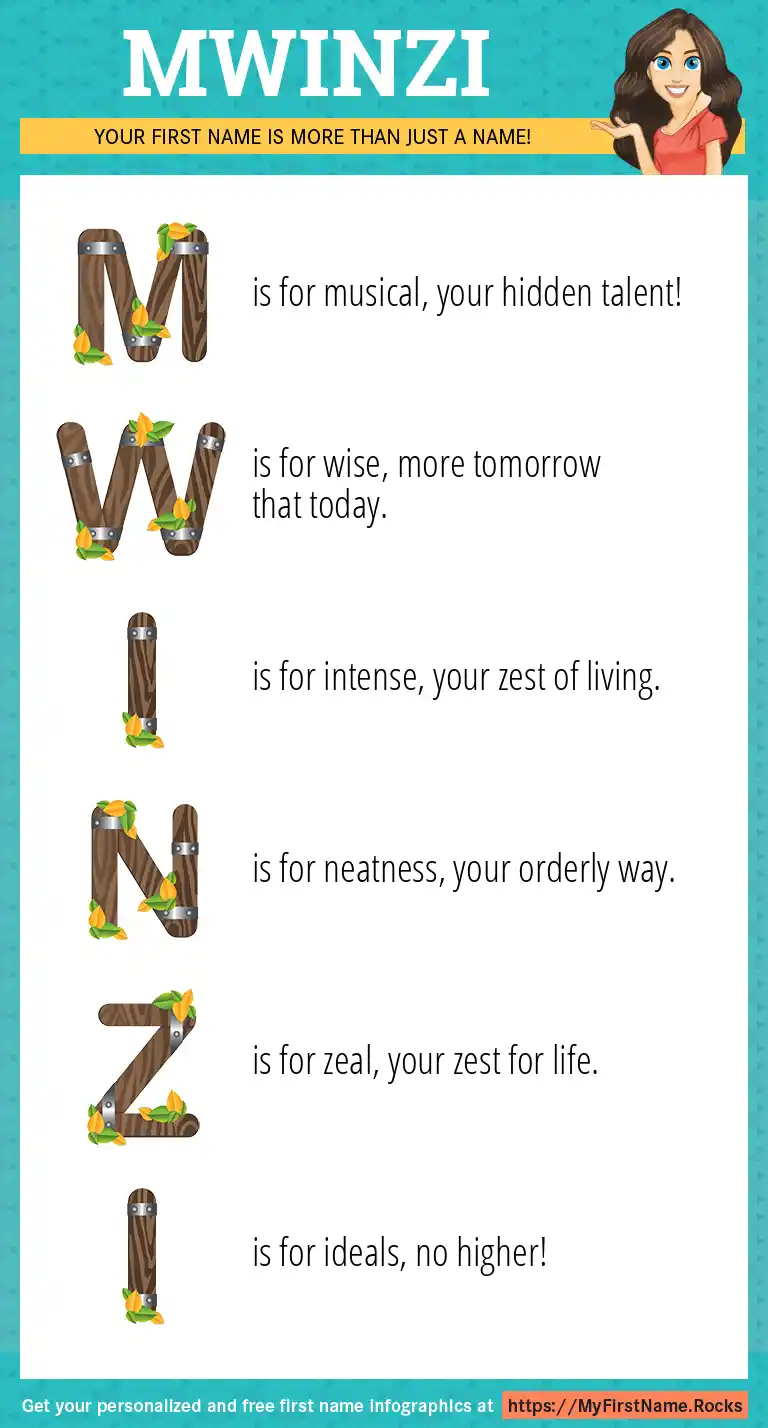 MWINZI

YOUR FIRST NAME IS MORE THAN JUST A NAME!

M is for musical, your hidden talent!

W is for wise, more tomorrow that today.

I is for intense, your zest of living.

N is for neatness, your orderly way.

Z is for zeal, your zest for life.

I is for ideals, no higher!

Get your personalized and free first name infographics at https://MyFirstName.Rocks