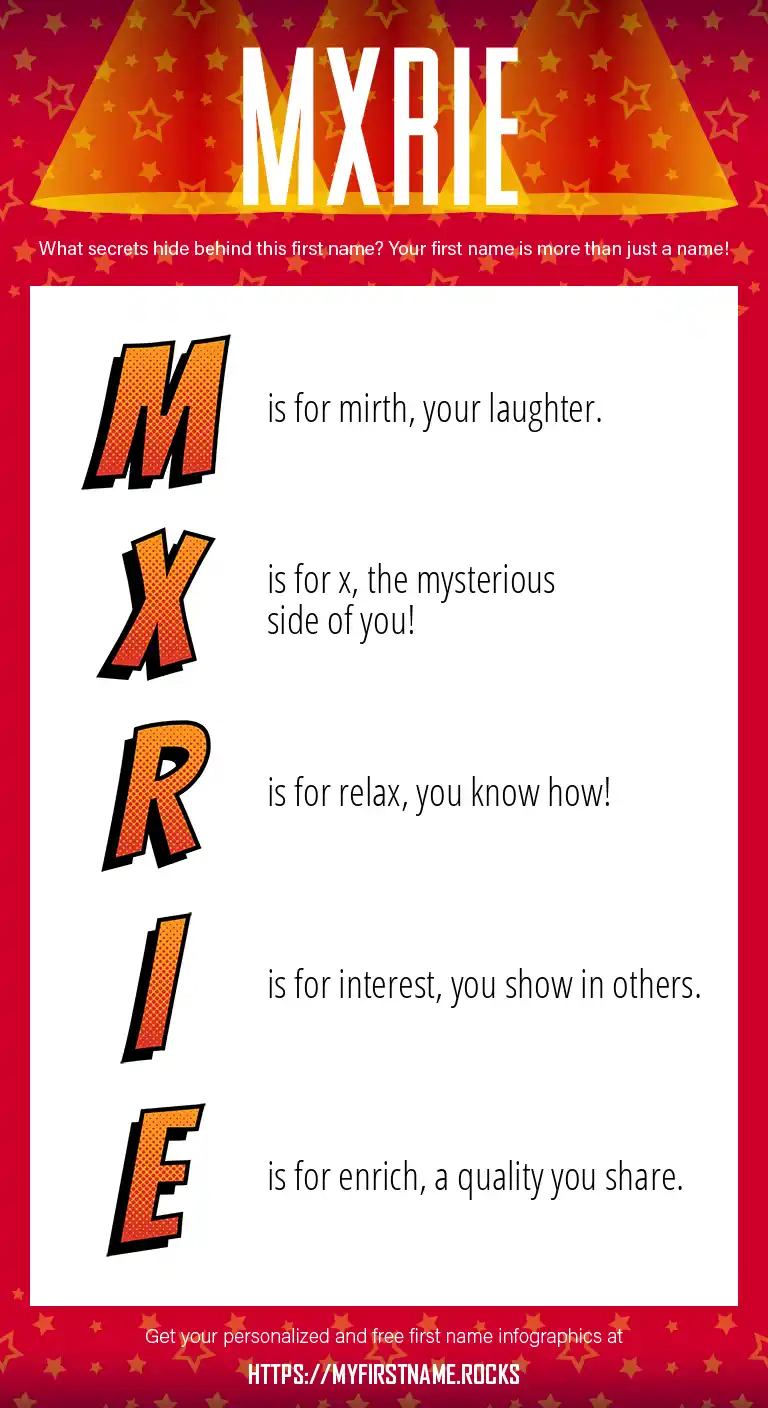 MXRIE

What secrets hide behind this first name? Your first name is more than just a name!

M is for mirth, your laughter.

X is for x, the mysterious side of you!

R is for relax, you know how!

I is for interest, you show in others.

E is for enrich, a quality you share.

Get your personalized and free first name infographics at

HTTPS://MYFIRSTNAME.ROCKS