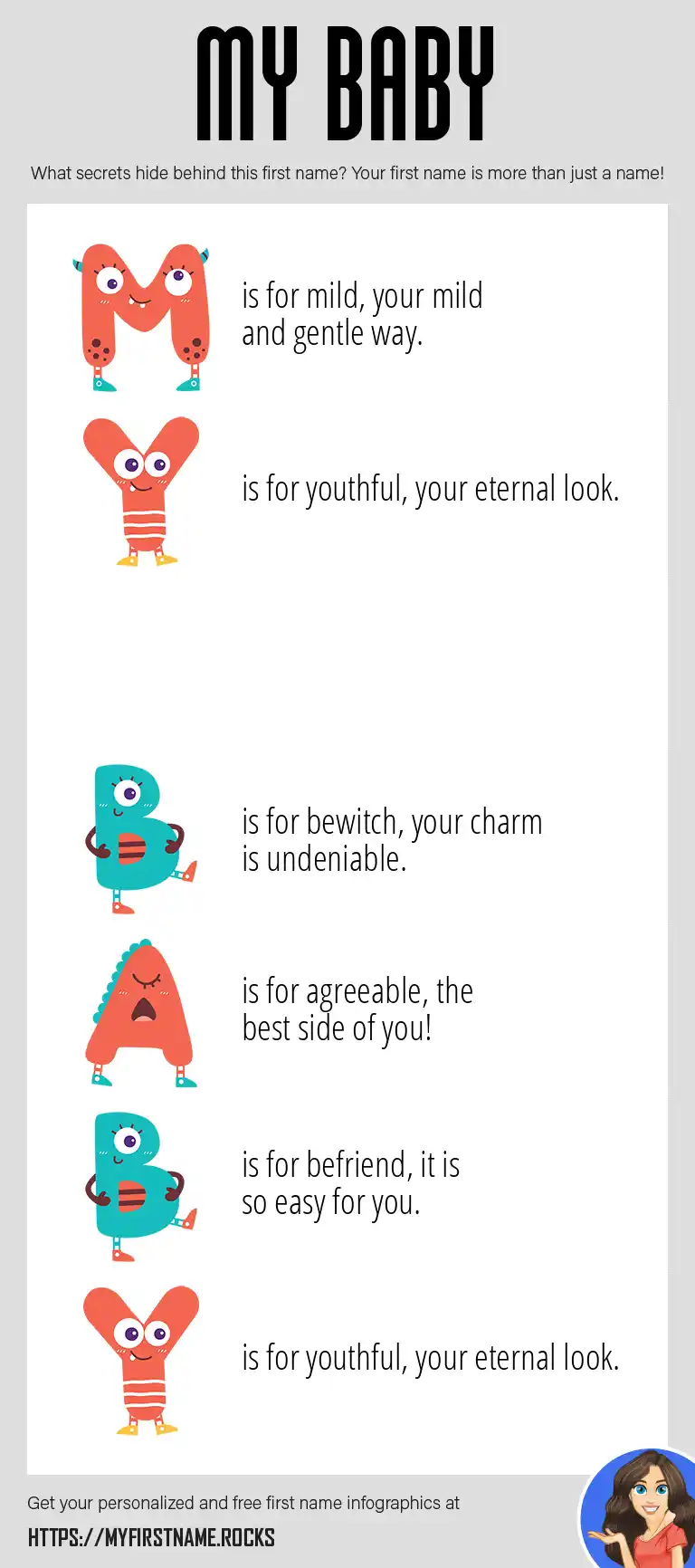 MY BABY

What secrets hide behind this first name? Your first name is more than just a name!

M is for mild, your mild and gentle way.

Y is for youthful, your eternal look.

B is for bewitch, your charm is undeniable.

A is for agreeable, the best side of you!

B is for befriend, it is so easy for you.

Y is for youthful, your eternal look.

Get your personalized and free first name infographics at

HTTPS://MYFIRSTNAME.ROCKS