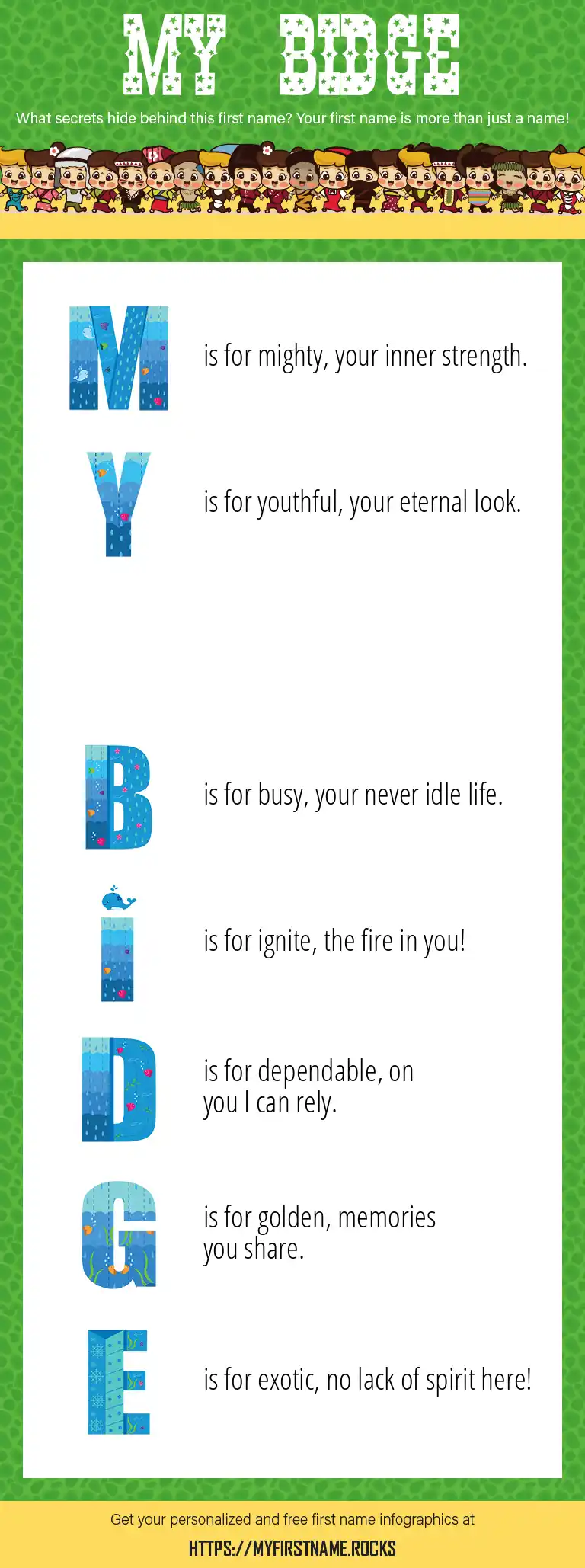 MY BIDGE

What secrets hide behind this first name? Your first name is more than just a name!

M is for mighty, your inner strength.

Y is for youthful, your eternal look.

B is for busy, your never idle life.

I is for ignite, the fire in you!

D is for dependable, on you I can rely.

G is for golden, memories you share.

E is for exotic, no lack of spirit here!

Get your personalized and free first name infographics at

HTTPS://MYFIRSTNAME.ROCKS