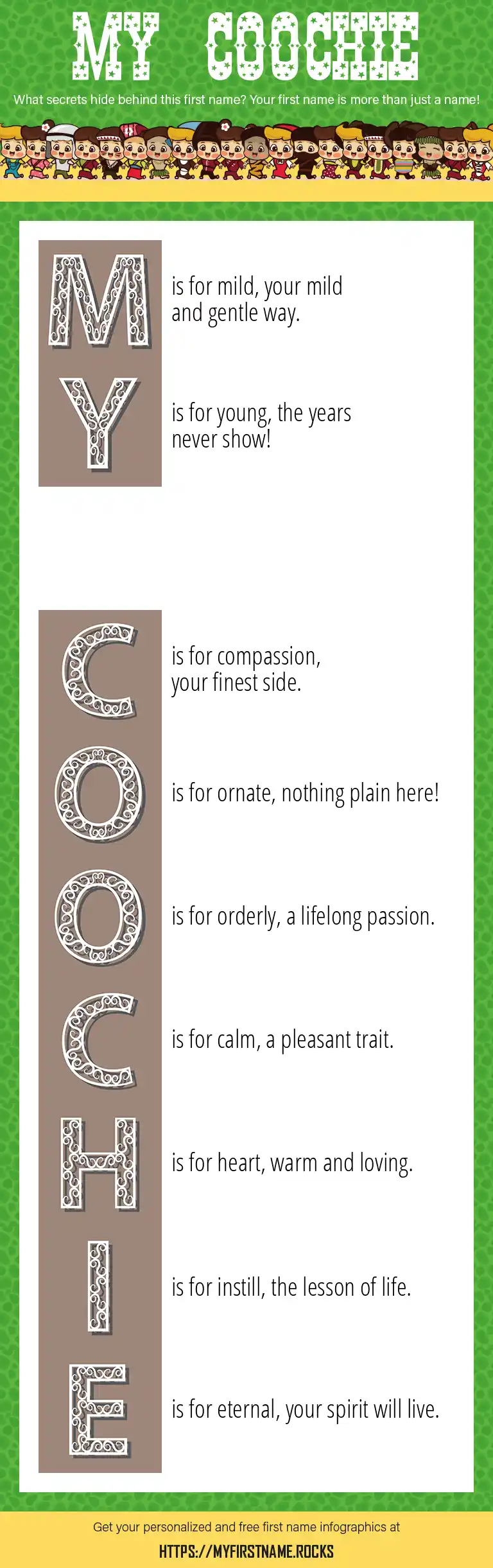 MY COOCHIE

What secrets hide behind this first name? Your first name is more than just a name!

M is for mild, your mild and gentle way.

Y is for young, the years never show!

C is for compassion, your finest side.

O is for ornate, nothing plain here!

O is for orderly, a lifelong passion.

C is for calm, a pleasant trait.

H is for heart, warm and loving.

I is for instill, the lesson of life.

E is for eternal, your spirit will live.

Get your personalized and free first name infographics at

HTTPS://MYFIRSTNAME.ROCKS