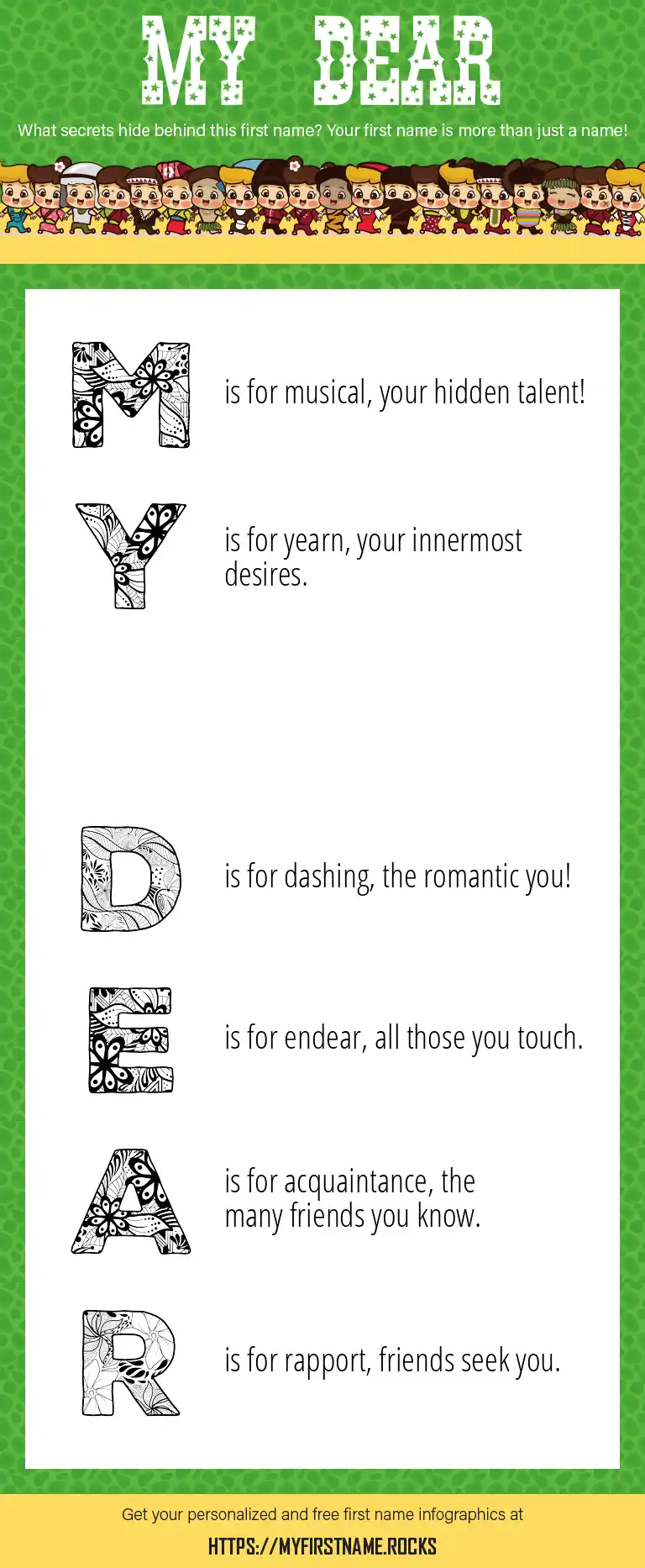 MY DEAR

What secrets hide behind this first name? Your first name is more than just a name!

M is for musical, your hidden talent!

Y is for yearn, your innermost desires.

D is for dashing, the romantic you!

E is for endear, all those you touch.

A is for acquaintance, the many friends you know.

R is for rapport, friends seek you.

Get your personalized and free first name infographics at

HTTPS://MYFIRSTNAME.ROCKS