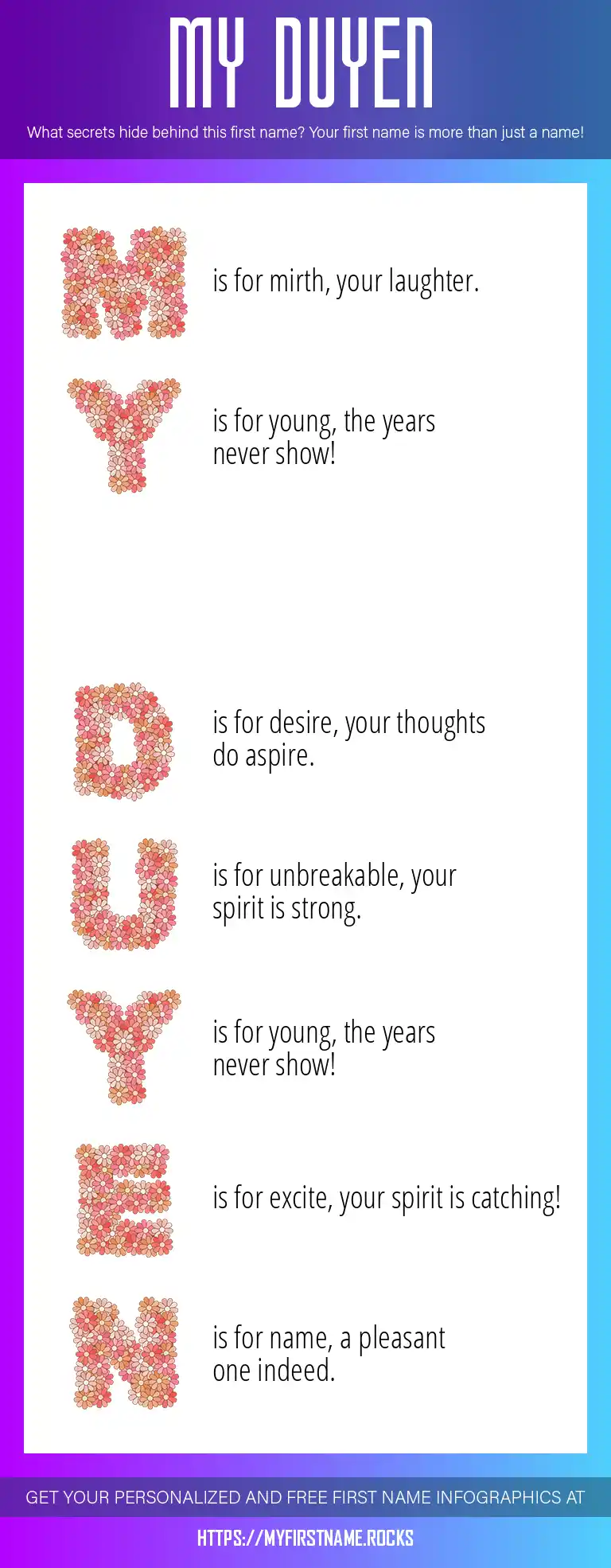 MY DUYEN

What secrets hide behind this first name? Your first name is more than just a name!

M is for mirth, your laughter.

Y is for young, the years never show!

D is for desire, your thoughts do aspire.

U is for unbreakable, your spirit is strong.

Y is for young, the years never show!

E is for excite, your spirit is catching!

N is for name, a pleasant one indeed.

GET YOUR PERSONALIZED AND FREE FIRST NAME INFOGRAPHICS AT

HTTPS://MYFIRSTNAME.ROCKS