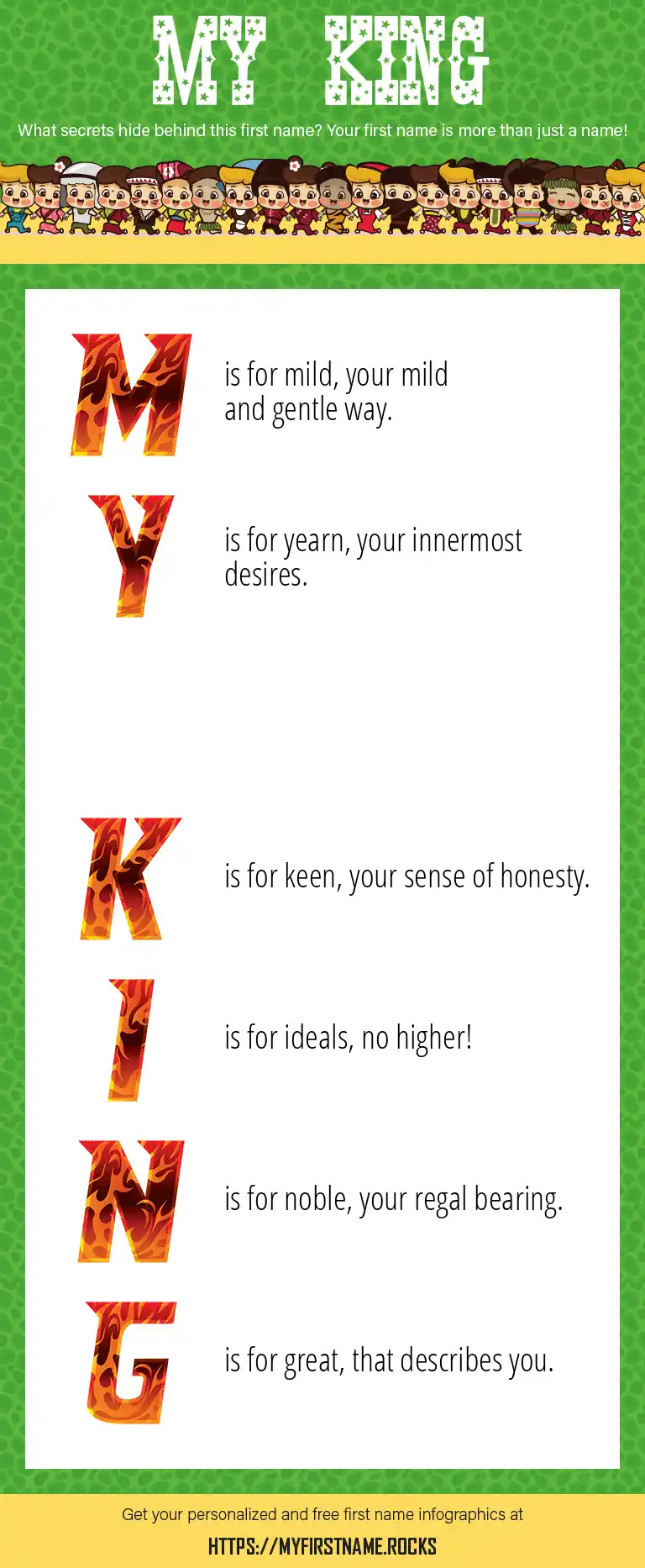 MY KING

What secrets hide behind this first name? Your first name is more than just a name!

M is for mild, your mild and gentle way.

Y is for yearn, your innermost desires.

K is for keen, your sense of honesty.

I is for ideals, no higher!

N is for noble, your regal bearing.

G is for great, that describes you.

Get your personalized and free first name infographics at

HTTPS://MYFIRSTNAME.ROCKS