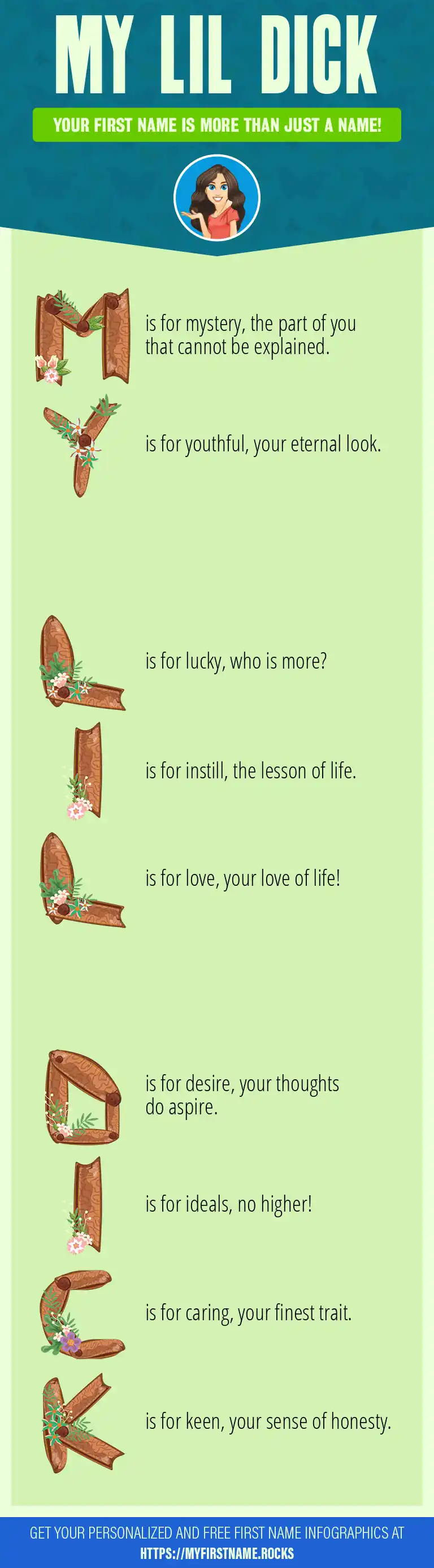 MY LIL DICK

YOUR FIRST NAME IS MORE THAN JUST A NAME!

M is for mystery, the part of you that cannot be explained.

Y is for youthful, your eternal look.

L is for lucky, who is more?

I is for instill, the lesson of life.

L is for love, your love of life!

D is for desire, your thoughts do aspire.

I is for ideals, no higher!

C is for caring, your finest trait.

K is for keen, your sense of honesty.

GET YOUR PERSONALIZED AND FREE FIRST NAME INFOGRAPHICS AT HTTPS://MYFIRSTNAME.ROCKS