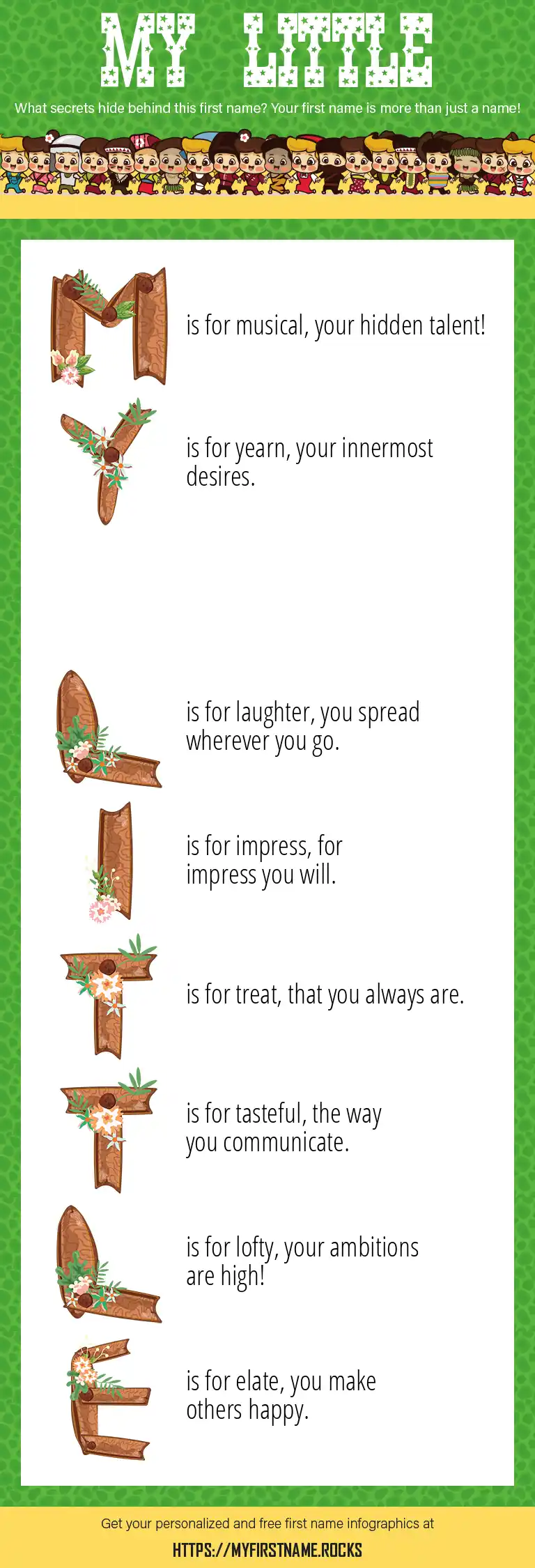 MY LITTLE

What secrets hide behind this first name? Your first name is more than just a name!

M is for musical, your hidden talent!

Y is for yearn, your innermost desires.

L is for laughter, you spread wherever you go.

I is for impress, for impress you will.

T is for treat, that you always are.

T is for tasteful, the way you communicate.

L is for lofty, your ambitions are high!

E is for elate, you make others happy.

Get your personalized and free first name infographics at

HTTPS://MYFIRSTNAME.ROCKS