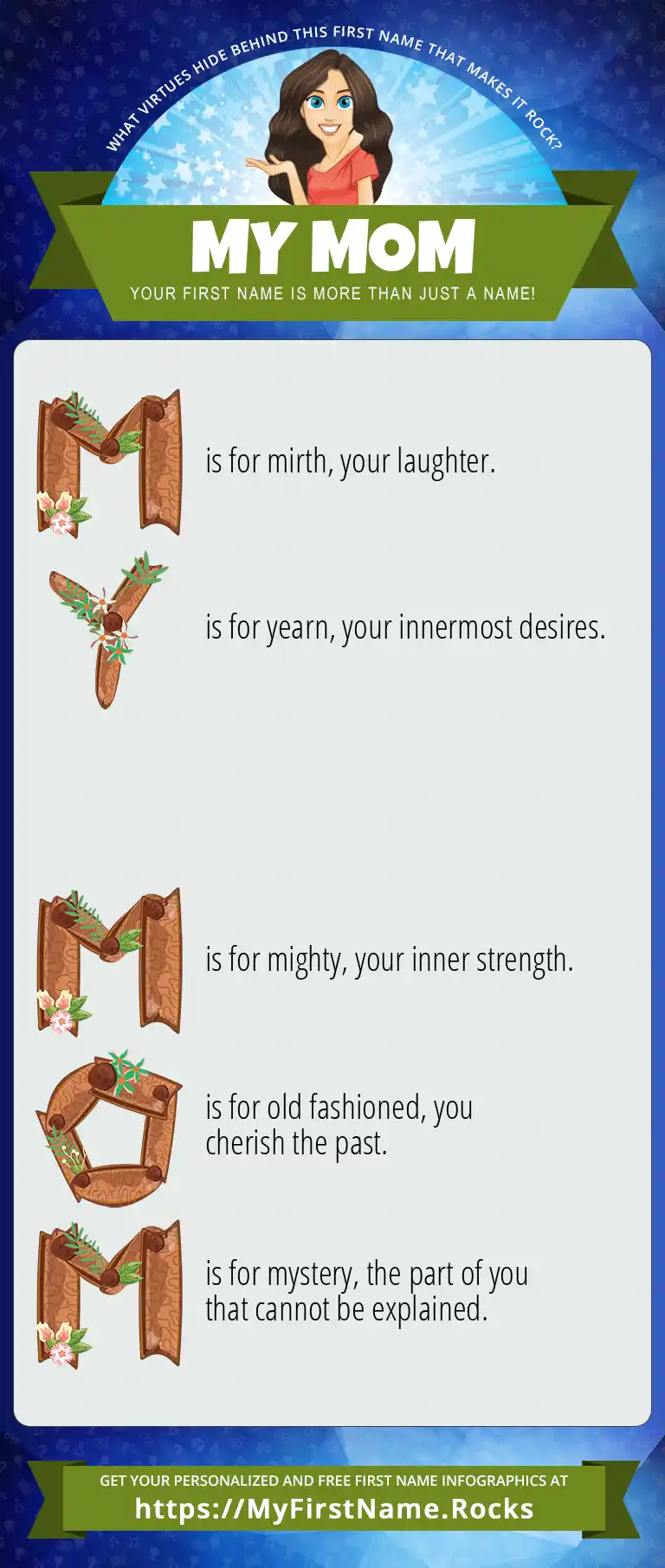 WHAT VIRTUES HIDE BEHIND THIS FIRST NAME THAT MAKES IT ROCK?

MY MOM

YOUR FIRST NAME IS MORE THAN JUST A NAME!

M is for mirth, your laughter.

Y is for yearn, your innermost desires.

M is for mighty, your inner strength.

O is for old fashioned, you cherish the past.

M is for mystery, the part of you that cannot be explained.

GET YOUR PERSONALIZED AND FREE FIRST NAME INFOGRAPHICS AT

https://MyFirstName.Rocks