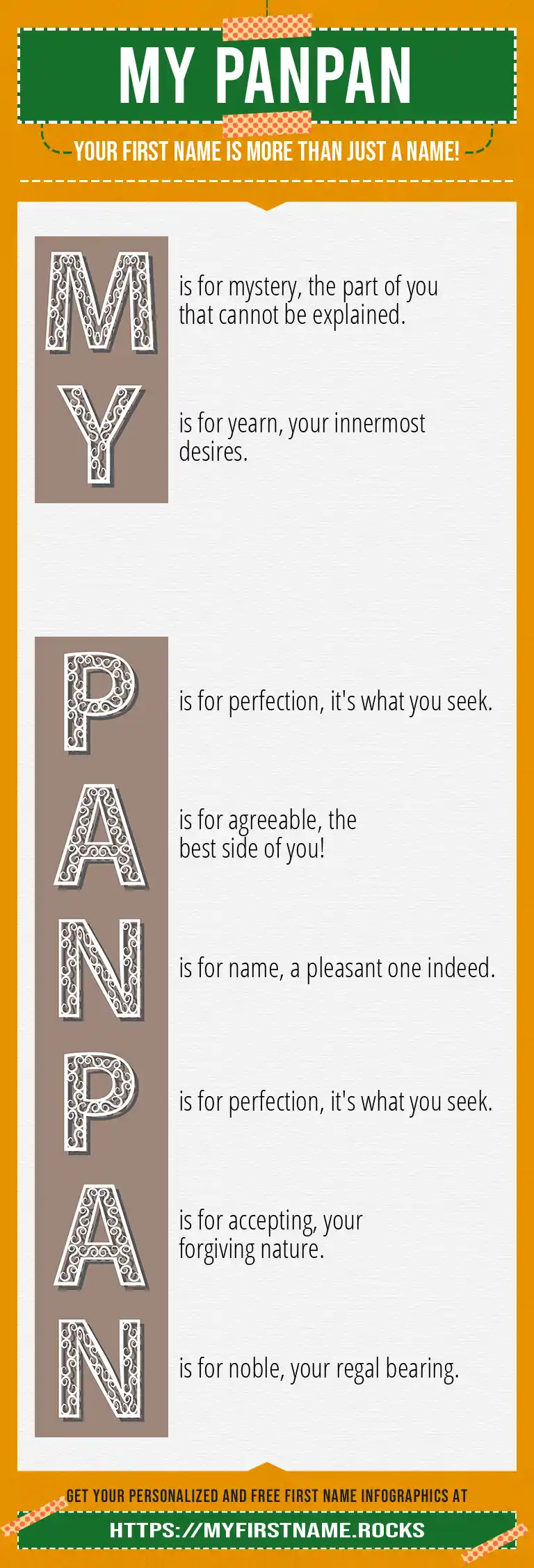 MY PANPAN

YOUR FIRST NAME IS MORE THAN JUST A NAME!

M is for mystery, the part of you that cannot be explained.

Y is for yearn, your innermost desires.

P is for perfection, it's what you seek.

A is for agreeable, the best side of you!

N is for name, a pleasant one indeed.

P is for perfection, it's what you seek.

A is for accepting, your forgiving nature.

N is for noble, your regal bearing.

GET YOUR PERSONALIZED AND FREE FIRST NAME INFOGRAPHICS AT

HTTPS://MYFIRSTNAME.ROCKS