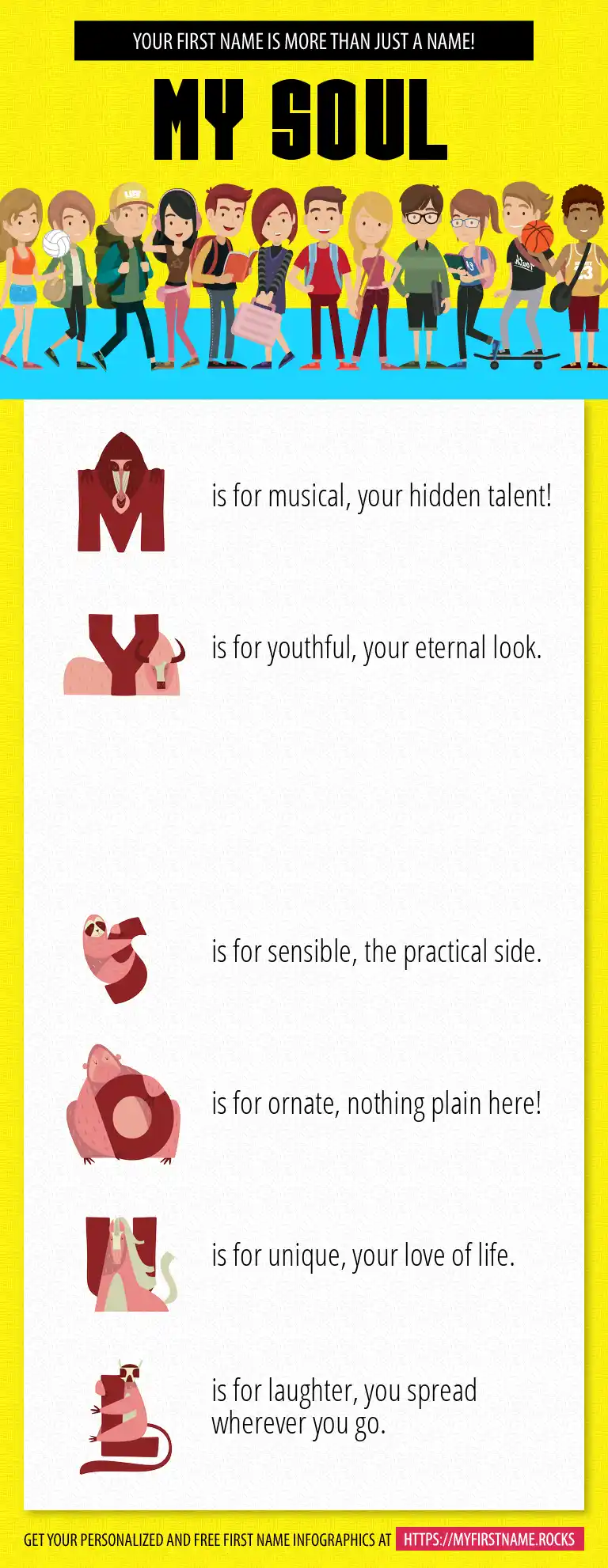 YOUR FIRST NAME IS MORE THAN JUST A NAME!

MY SOUL

M is for musical, your hidden talent!

Y is for youthful, your eternal look.

S is for sensible, the practical side.

O is for ornate, nothing plain here!

U is for unique, your love of life.

L is for laughter, you spread wherever you go.

GET YOUR PERSONALIZED AND FREE FIRST NAME INFOGRAPHICS AT HTTPS://MYFIRSTNAME.ROCKS