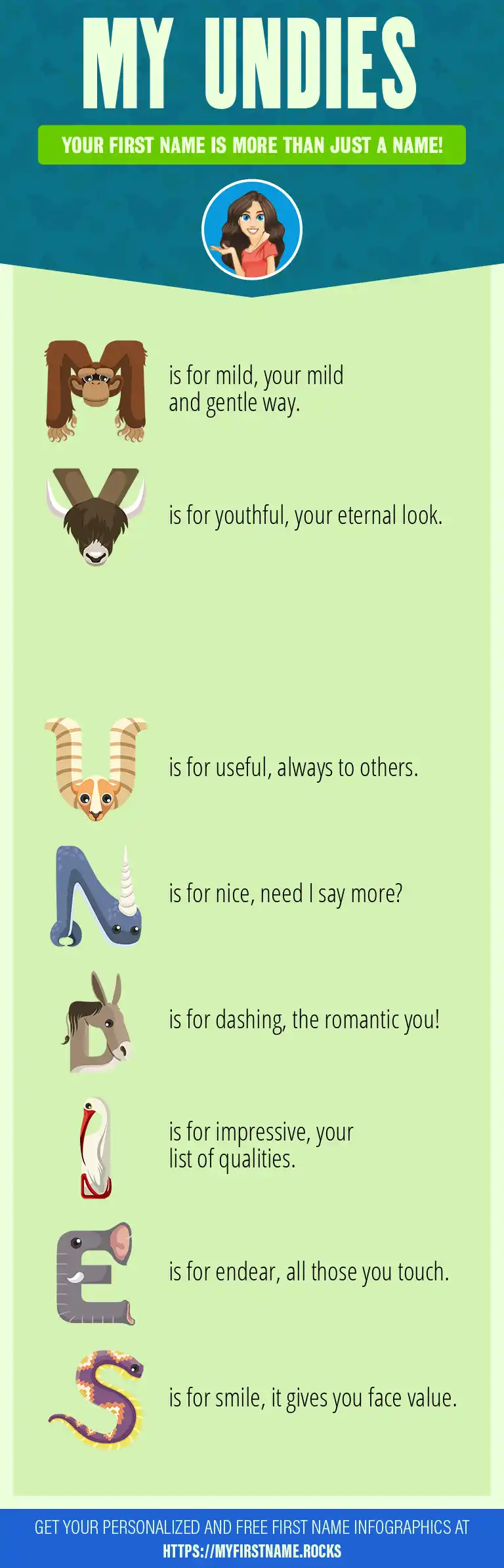 MY UNDIES

YOUR FIRST NAME IS MORE THAN JUST A NAME!

M is for mild, your mild and gentle way.

Y is for youthful, your eternal look.

U is for useful, always to others.

N is for nice, need I say more?

D is for dashing, the romantic you!

I is for impressive, your list of qualities.

E is for endear, all those you touch.

S is for smile, it gives you face value.

GET YOUR PERSONALIZED AND FREE FIRST NAME INFOGRAPHICS AT HTTPS://MYFIRSTNAME.ROCKS