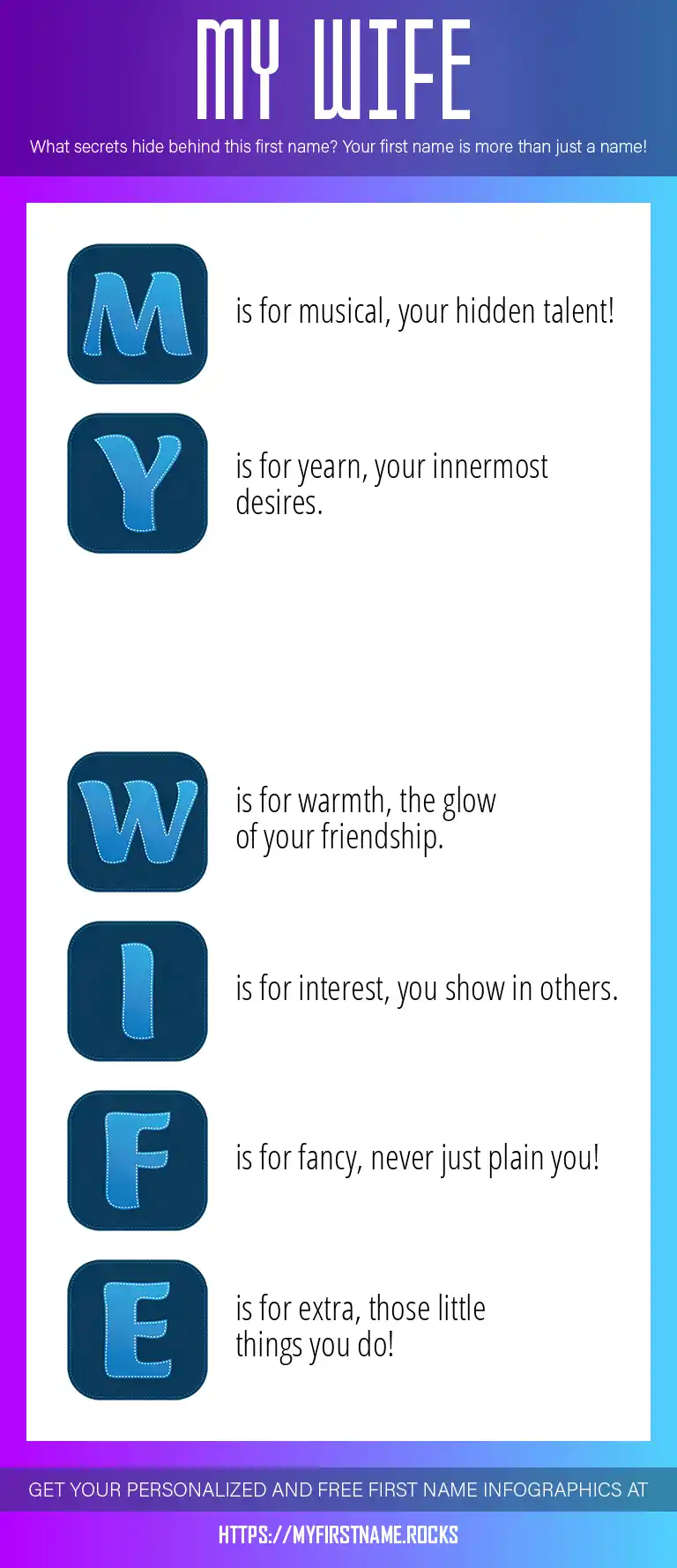 MY WIFE

What secrets hide behind this first name? Your first name is more than just a name!

M is for musical, your hidden talent!

Y is for yearn, your innermost desires.

W is for warmth, the glow of your friendship.

I is for interest, you show in others.

F is for fancy, never just plain you!

E is for extra, those little things you do!

GET YOUR PERSONALIZED AND FREE FIRST NAME INFOGRAPHICS AT

HTTPS://MYFIRSTNAME.ROCKS