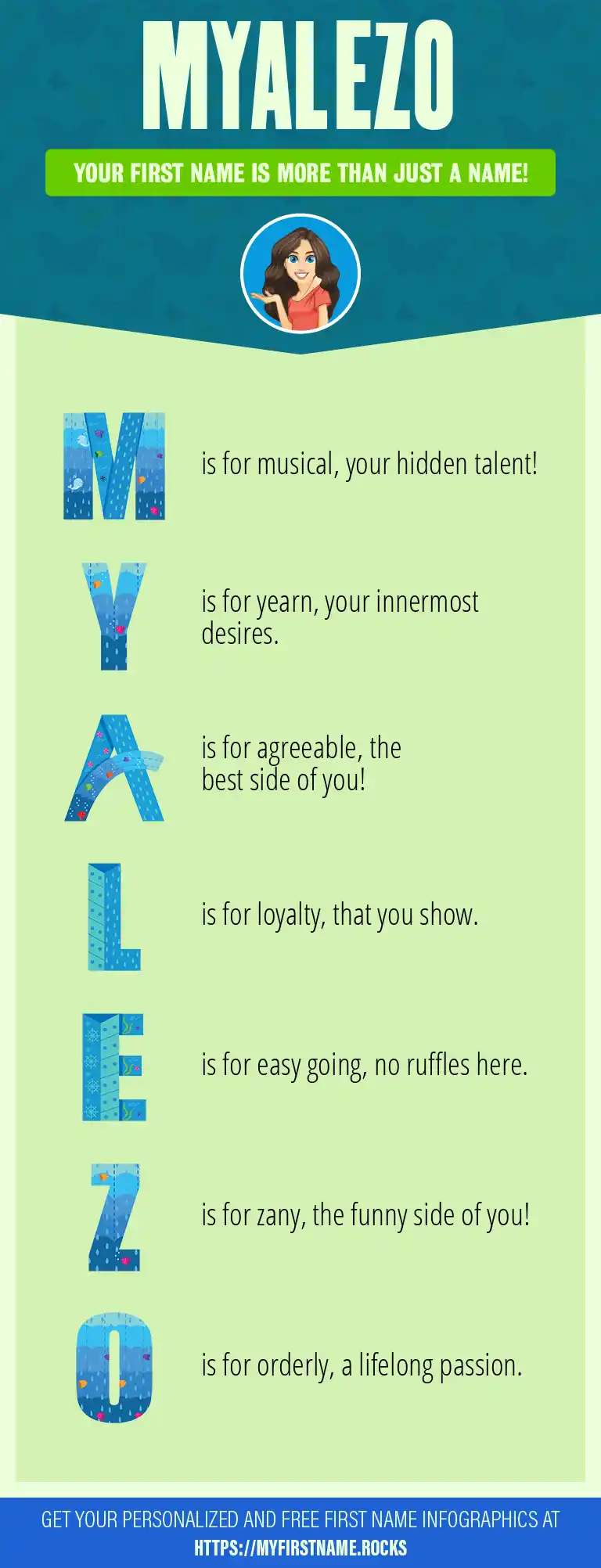 MYALEZO

YOUR FIRST NAME IS MORE THAN JUST A NAME!

M is for musical, your hidden talent!

Y is for yearn, your innermost desires.

A is for agreeable, the best side of you!

L is for loyalty, that you show.

E is for easy going, no ruffles here.

Z is for zany, the funny side of you!

O is for orderly, a lifelong passion.

GET YOUR PERSONALIZED AND FREE FIRST NAME INFOGRAPHICS AT HTTPS://MYFIRSTNAME.ROCKS