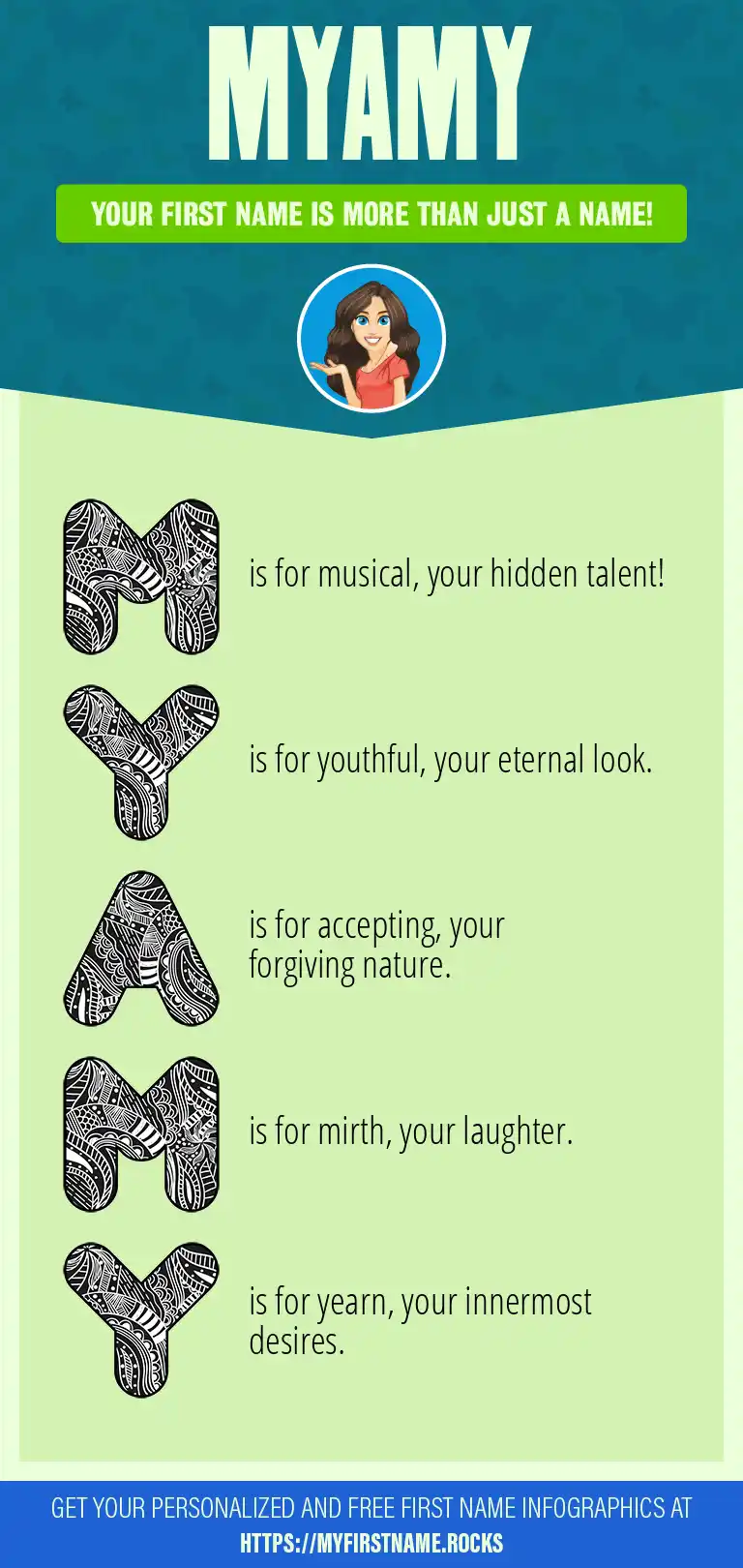 MYAMY

YOUR FIRST NAME IS MORE THAN JUST A NAME!

M is for musical, your hidden talent!

Y is for youthful, your eternal look.

A is for accepting, your forgiving nature.

M is for mirth, your laughter.

Y is for yearn, your innermost desires.

GET YOUR PERSONALIZED AND FREE FIRST NAME INFOGRAPHICS AT HTTPS://MYFIRSTNAME.ROCKS