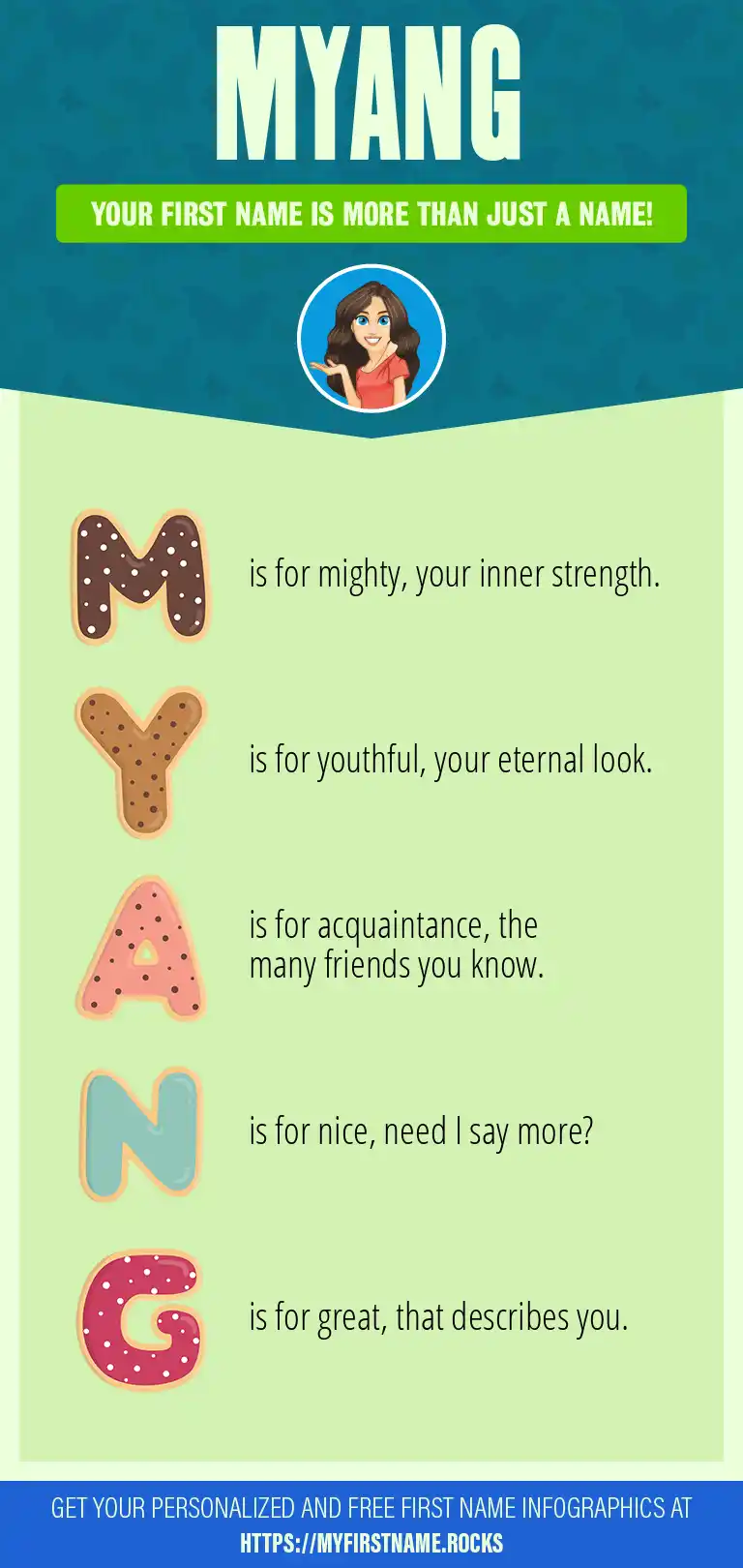 MYANG

YOUR FIRST NAME IS MORE THAN JUST A NAME!

M is for mighty, your inner strength.

Y is for youthful, your eternal look.

A is for acquaintance, the many friends you know.

N is for nice, need I say more?

G is for great, that describes you.

GET YOUR PERSONALIZED AND FREE FIRST NAME INFOGRAPHICS AT
HTTPS://MYFIRSTNAME.ROCKS