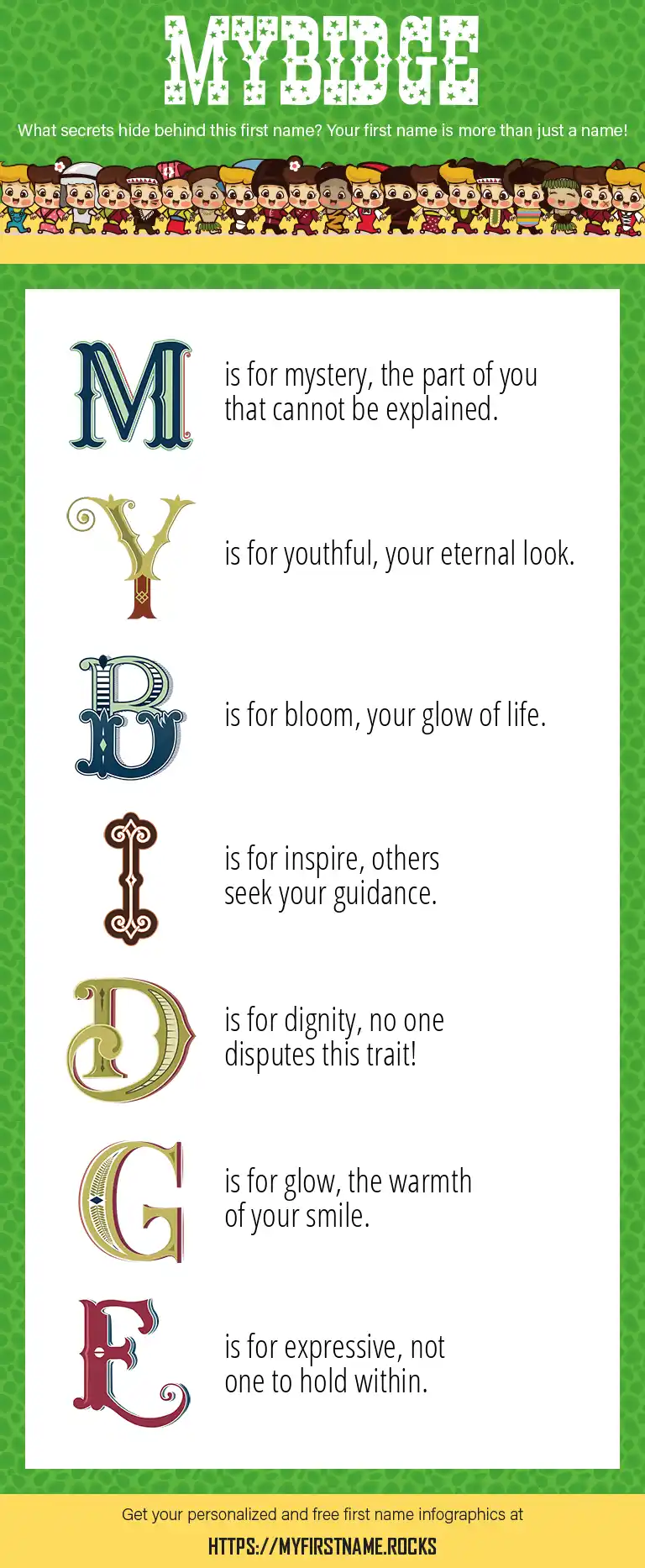 MYBIDGE

What secrets hide behind this first name? Your first name is more than just a name!

M is for mystery, the part of you that cannot be explained.

Y is for youthful, your eternal look.

B is for bloom, your glow of life.

I is for inspire, others seek your guidance.

D is for dignity, no one disputes this trait!

G is for glow, the warmth of your smile.

E is for expressive, not one to hold within.

Get your personalized and free first name infographics at

HTTPS://MYFIRSTNAME.ROCKS