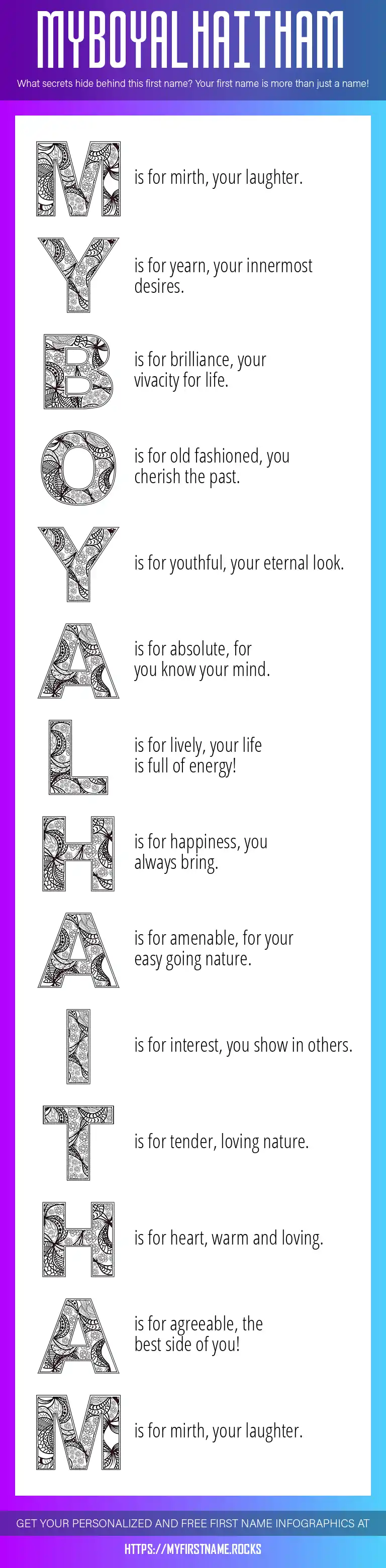 MYBOYALHAITHAM

What secrets hide behind this first name? Your first name is more than just a name!

M is for mirth, your laughter.

Y is for yearn, your innermost desires.

B is for brilliance, your vivacity for life.

O is for old fashioned, you cherish the past.

Y is for youthful, your eternal look.

A is for absolute, for you know your mind.

L is for lively, your life is full of energy!

H is for happiness, you always bring.

A is for amenable, for your easy going nature.

I is for interest, you show in others.

T is for tender, loving nature.

H is for heart, warm and loving.

A is for agreeable, the best side of you!

M is for mirth, your laughter.

GET YOUR PERSONALIZED AND FREE FIRST NAME INFOGRAPHICS AT

HTTPS://MYFIRSTNAME.ROCKS