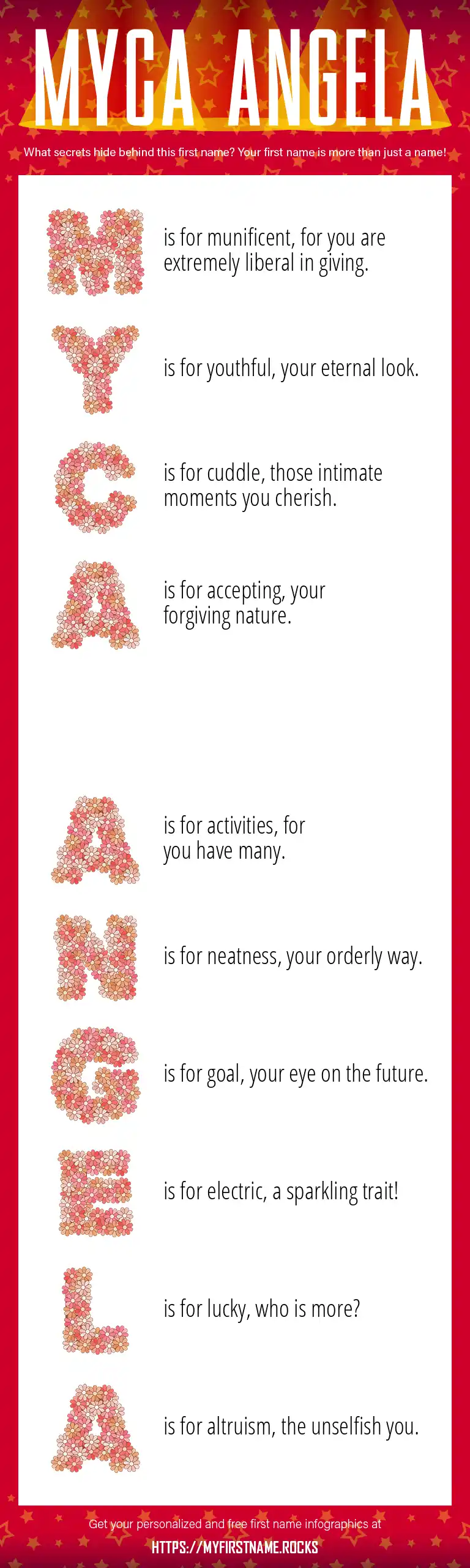 MYCA ANGELA

What secrets hide behind this first name? Your first name is more than just a name!

M is for munificent, for you are extremely liberal in giving.

Y is for youthful, your eternal look.

C is for cuddle, those intimate moments you cherish.

A is for accepting, your forgiving nature.

A is for activities, for you have many.

N is for neatness, your orderly way.

G is for goal, your eye on the future.

E is for electric, a sparkling trait!

L is for lucky, who is more?

A is for altruism, the unselfish you.

Get your personalized and free first name infographics at

HTTPS://MYFIRSTNAME.ROCKS