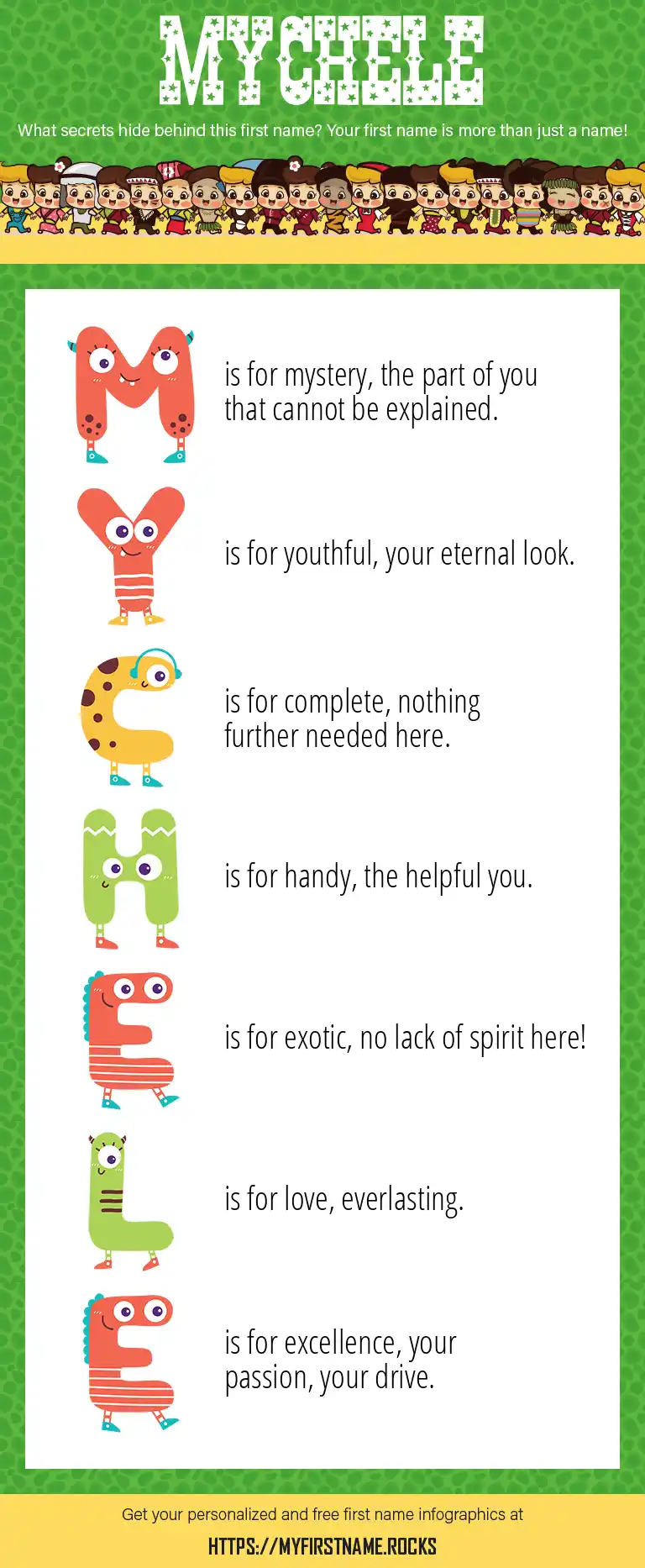 MYCHELE

What secrets hide behind this first name? Your first name is more than just a name!

M is for mystery, the part of you that cannot be explained.

Y is for youthful, your eternal look.

C is for complete, nothing further needed here.

H is for handy, the helpful you.

E is for exotic, no lack of spirit here!

L is for love, everlasting.

E is for excellence, your passion, your drive.

Get your personalized and free first name infographics at

HTTPS://MYFIRSTNAME.ROCKS