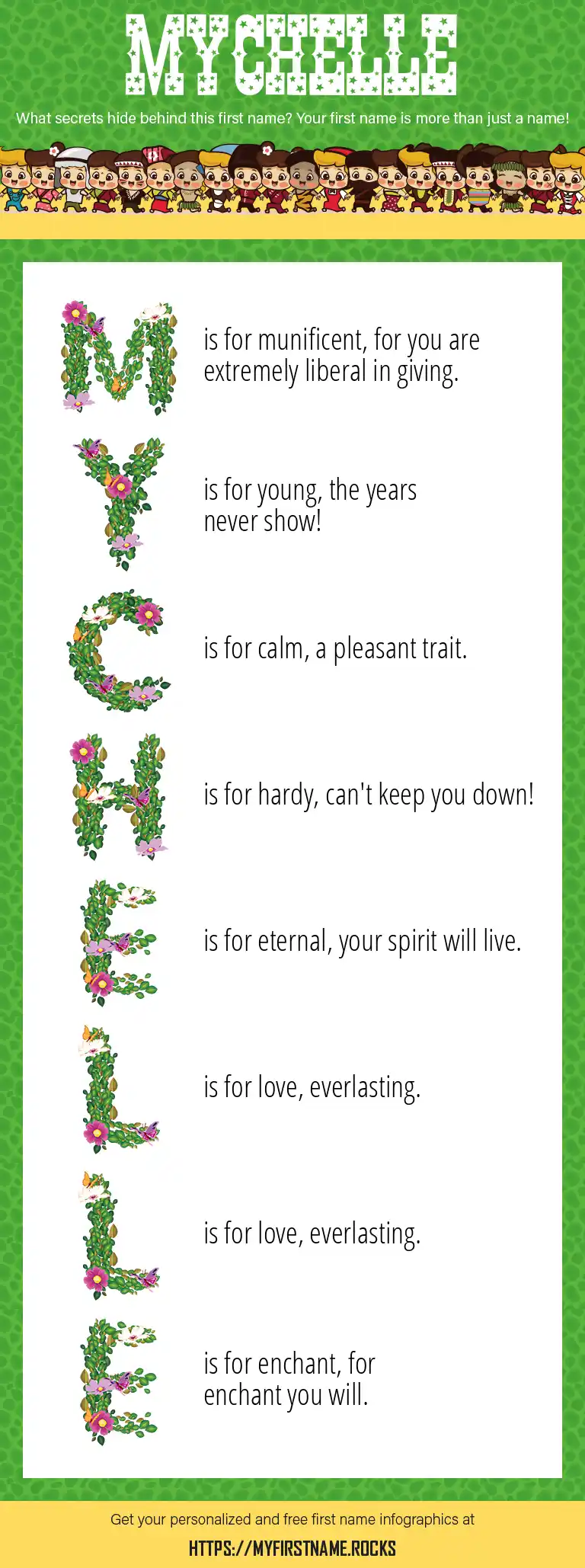 MYCHELLE

What secrets hide behind this first name? Your first name is more than just a name!

M is for munificent, for you are extremely liberal in giving.

Y is for young, the years never show!

C is for calm, a pleasant trait.

H is for hardy, can't keep you down!

E is for eternal, your spirit will live.

L is for love, everlasting.

L is for love, everlasting.

E is for enchant, for enchant you will.

Get your personalized and free first name infographics at

HTTPS://MYFIRSTNAME.ROCKS