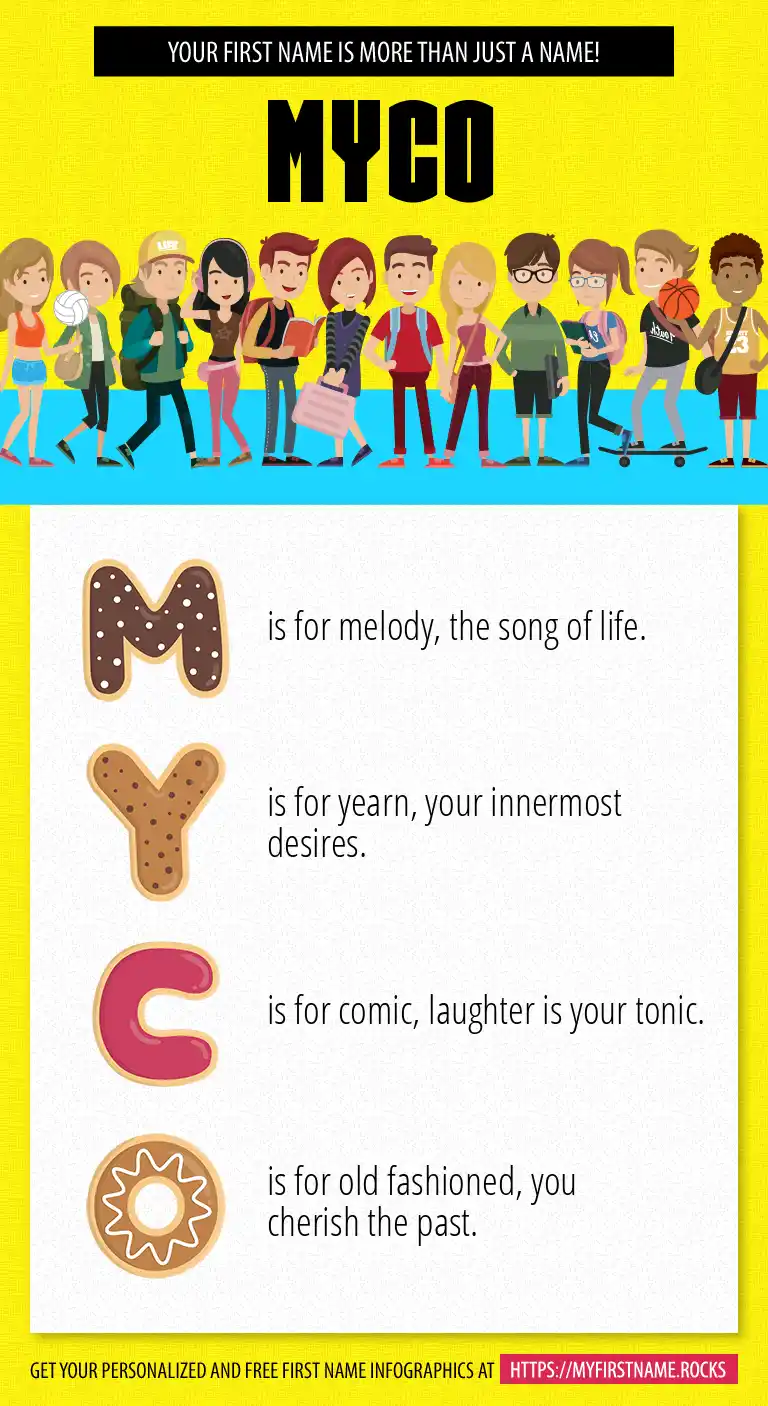 YOUR FIRST NAME IS MORE THAN JUST A NAME!

MYCO

M is for melody, the song of life.

Y is for yearn, your innermost desires.

C is for comic, laughter is your tonic.

O is for old fashioned, you cherish the past.

GET YOUR PERSONALIZED AND FREE FIRST NAME INFOGRAPHICS AT HTTPS://MYFIRSTNAME.ROCKS