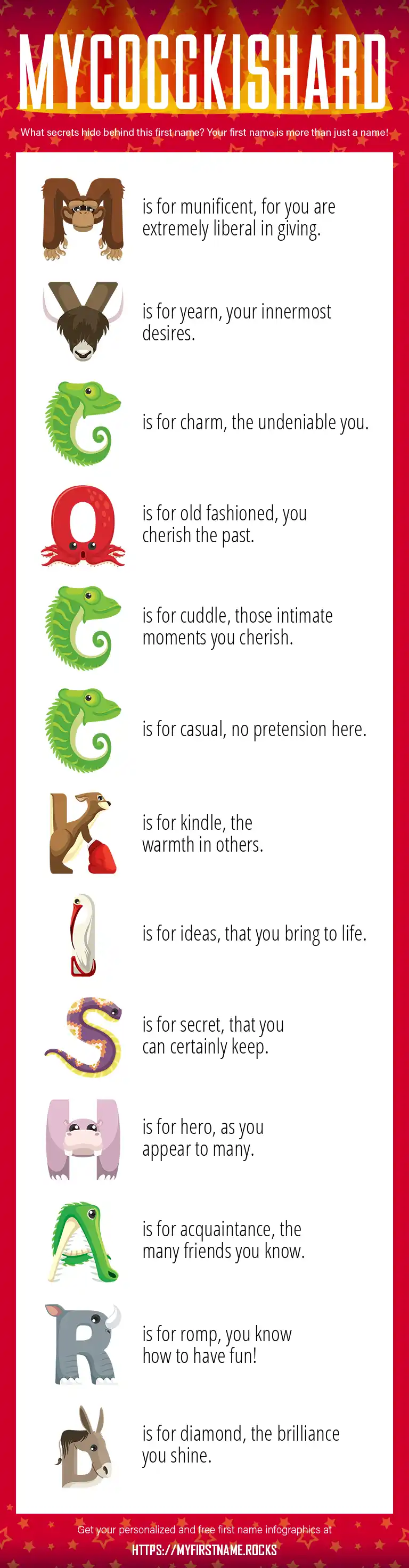 MYCOCCKISHARD

What secrets hide behind this first name? Your first name is more than just a name!

M is for munificent, for you are extremely liberal in giving.

Y is for yearn, your innermost desires.

C is for charm, the undeniable you.

O is for old fashioned, you cherish the past.

C is for cuddle, those intimate moments you cherish.

C is for casual, no pretension here.

K is for kindle, the warmth in others.

I is for ideas, that you bring to life.

S is for secret, that you can certainly keep.

H is for hero, as you appear to many.

A is for acquaintance, the many friends you know.

R is for romp, you know how to have fun!

D is for diamond, the brilliance you shine.

Get your personalized and free first name infographics at

HTTPS://MYFIRSTNAME.ROCKS