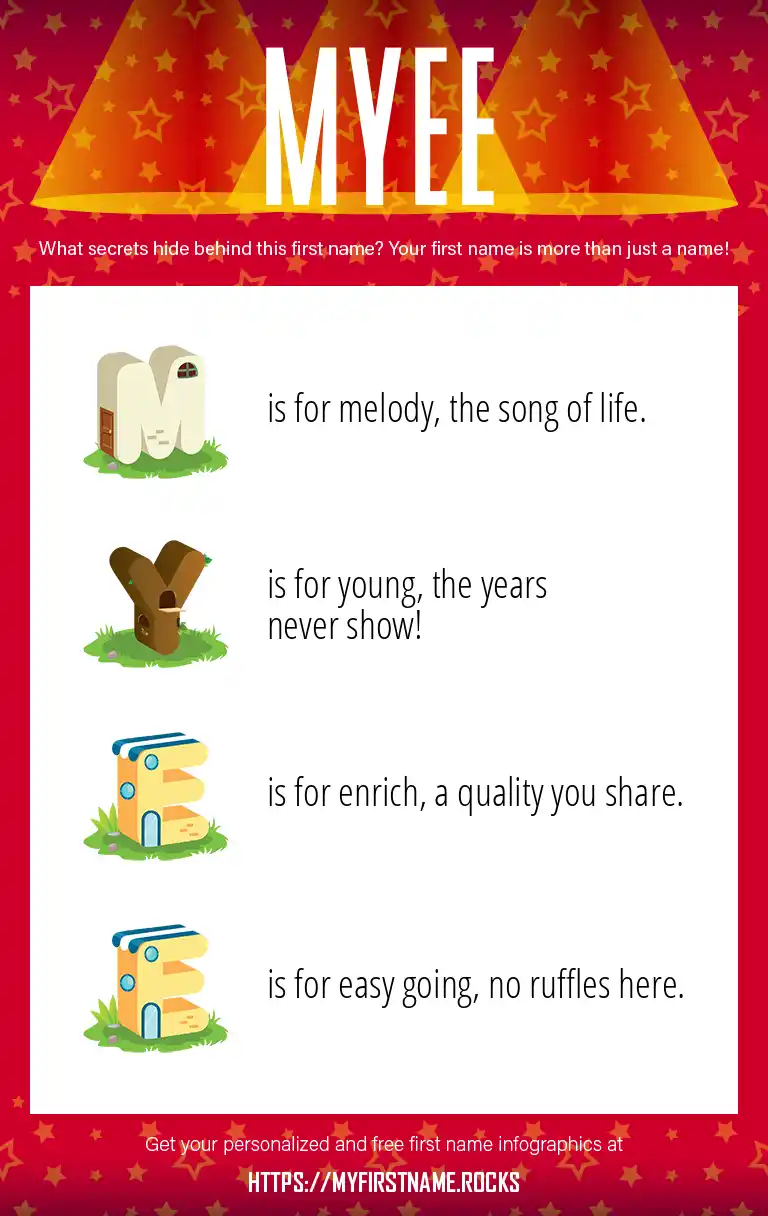 MYEE

What secrets hide behind this first name? Your first name is more than just a name!

M is for melody, the song of life.

Y is for young, the years never show!

E is for enrich, a quality you share.

E is for easy going, no ruffles here.

Get your personalized and free first name infographics at

HTTPS://MYFIRSTNAME.ROCKS