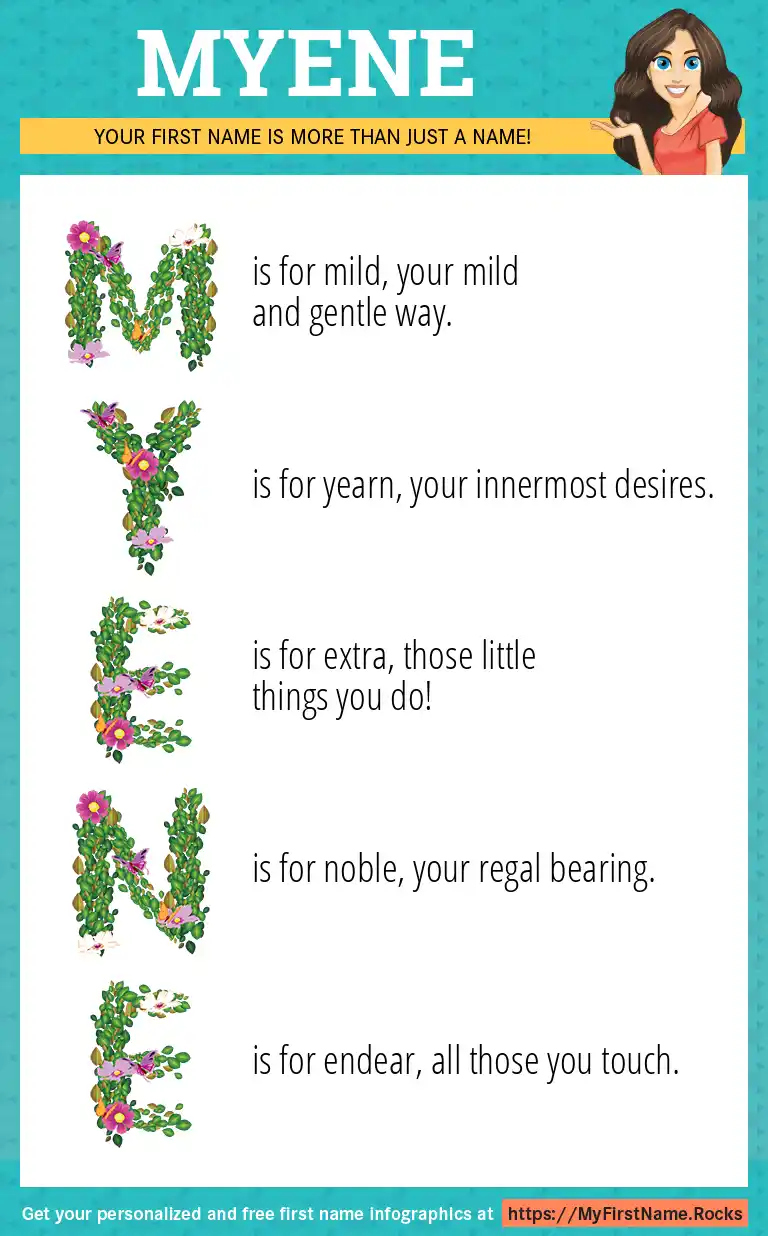 MYENE

YOUR FIRST NAME IS MORE THAN JUST A NAME!

M is for mild, your mild and gentle way.

Y is for yearn, your innermost desires.

E is for extra, those little things you do!

N is for noble, your regal bearing.

E is for endear, all those you touch.

Get your personalized and free first name infographics at https://MyFirstName.Rocks