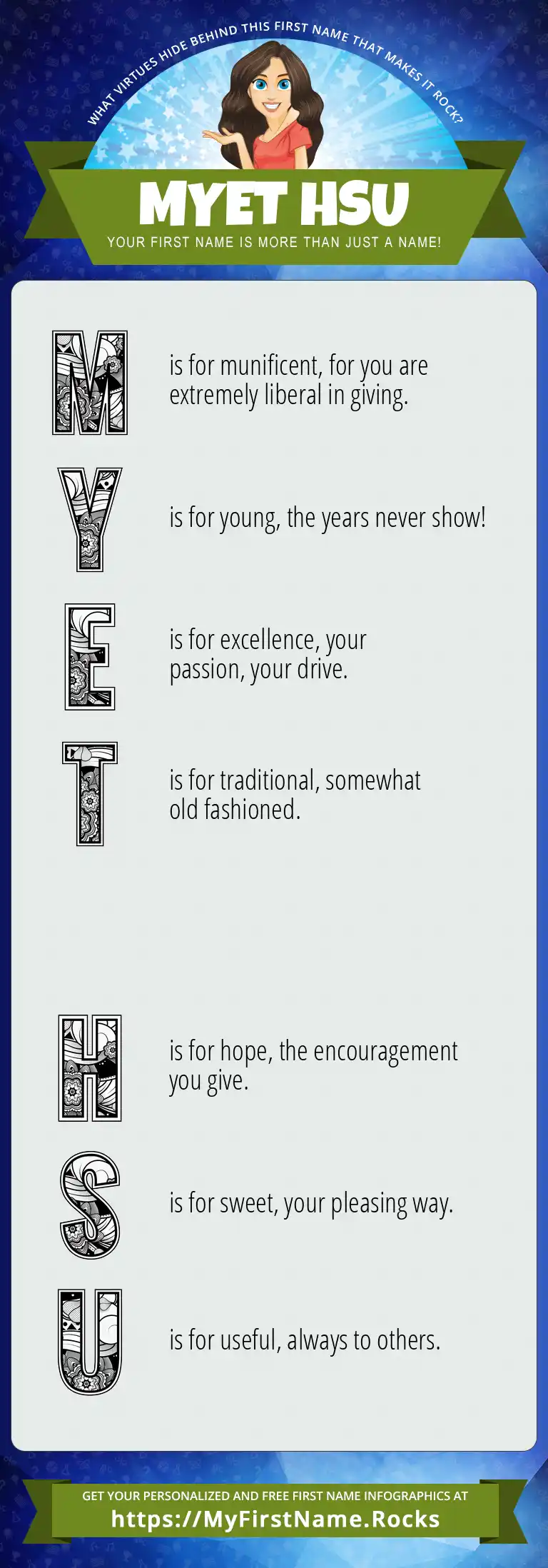 WHAT VIRTUES HIDE BEHIND THIS FIRST NAME THAT MAKES IT ROCK?

MYET HSU

YOUR FIRST NAME IS MORE THAN JUST A NAME!

M is for munificent, for you are extremely liberal in giving.

Y is for young, the years never show!

E is for excellence, your passion, your drive.

T is for traditional, somewhat old fashioned.

H is for hope, the encouragement you give.

S is for sweet, your pleasing way.

U is for useful, always to others.

GET YOUR PERSONALIZED AND FREE FIRST NAME INFOGRAPHICS AT
https://MyFirstName.Rocks