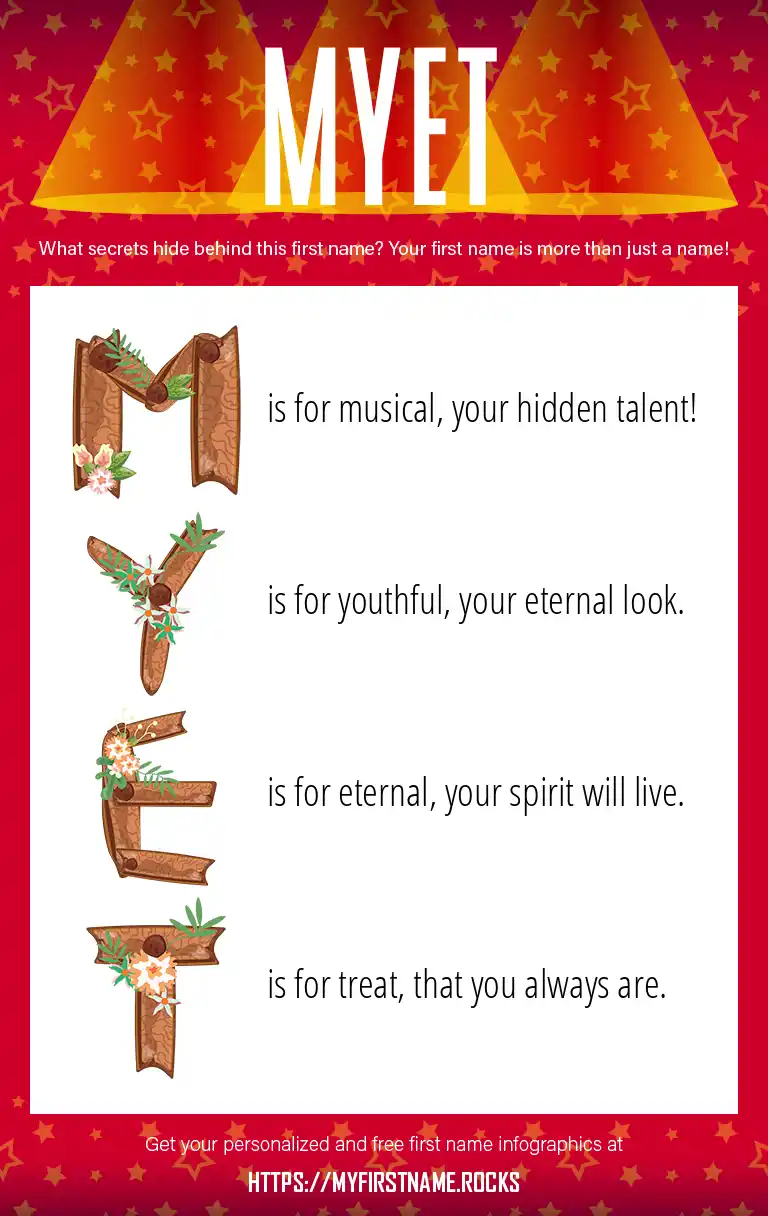 MYET

What secrets hide behind this first name? Your first name is more than just a name!

M is for musical, your hidden talent!

Y is for youthful, your eternal look.

E is for eternal, your spirit will live.

T is for treat, that you always are.

Get your personalized and free first name infographics at

HTTPS://MYFIRSTNAME.ROCKS