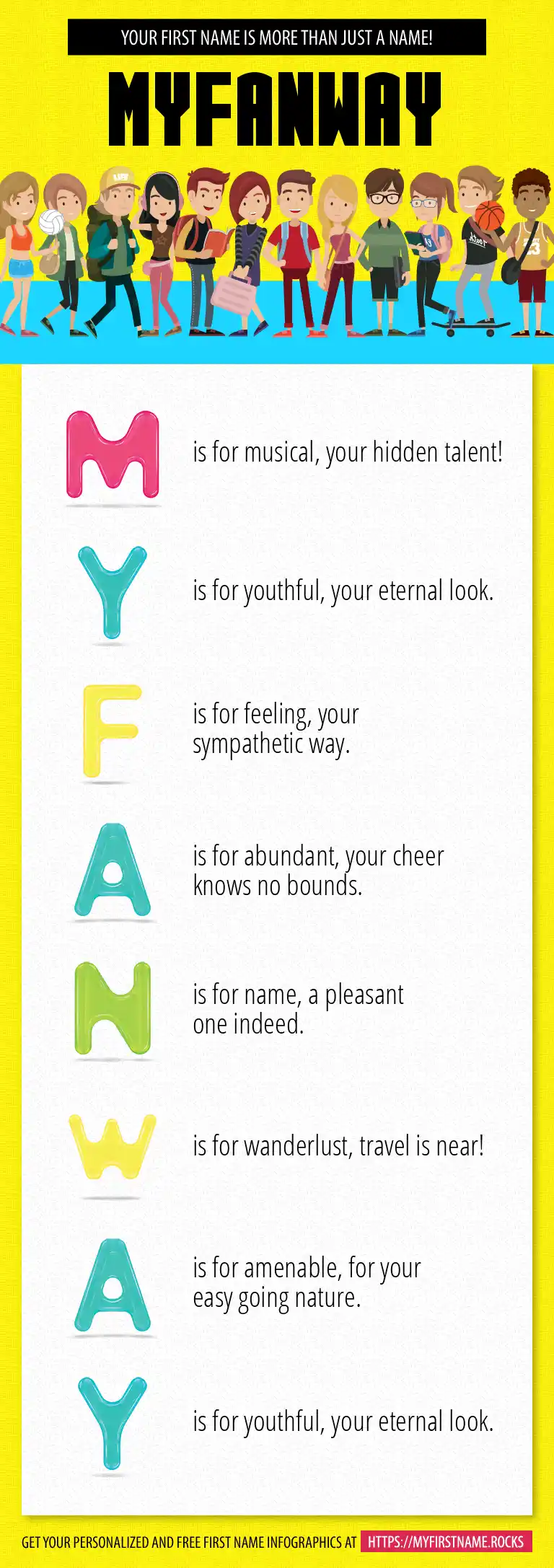 YOUR FIRST NAME IS MORE THAN JUST A NAME!

MYFANWAY

M is for musical, your hidden talent!

Y is for youthful, your eternal look.

F is for feeling, your sympathetic way.

A is for abundant, your cheer knows no bounds.

N is for name, a pleasant one indeed.

W is for wanderlust, travel is near!

A is for amenable, for your easy going nature.

Y is for youthful, your eternal look.

GET YOUR PERSONALIZED AND FREE FIRST NAME INFOGRAPHICS AT HTTPS://MYFIRSTNAME.ROCKS