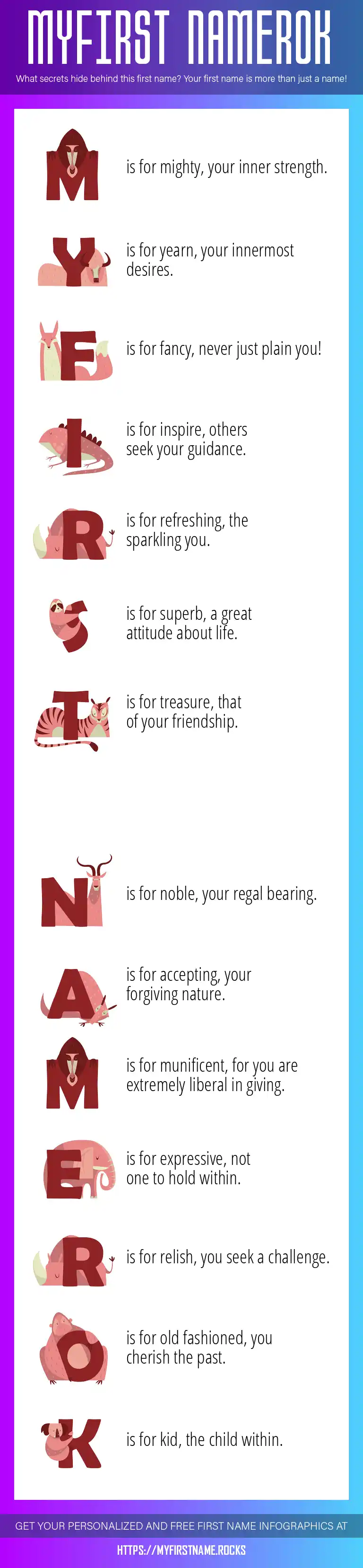 MYFIRST NAMEROK

What secrets hide behind this first name? Your first name is more than just a name!

M is for mighty, your inner strength.

Y is for yearn, your innermost desires.

F is for fancy, never just plain you!

I is for inspire, others seek your guidance.

R is for refreshing, the sparkling you.

S is for superb, a great attitude about life.

T is for treasure, that of your friendship.

N is for noble, your regal bearing.

A is for accepting, your forgiving nature.

M is for munificent, for you are extremely liberal in giving.

E is for expressive, not one to hold within.

R is for relish, you seek a challenge.

O is for old fashioned, you cherish the past.

K is for kid, the child within.

GET YOUR PERSONALIZED AND FREE FIRST NAME INFOGRAPHICS AT

HTTPS://MYFIRSTNAME.ROCKS