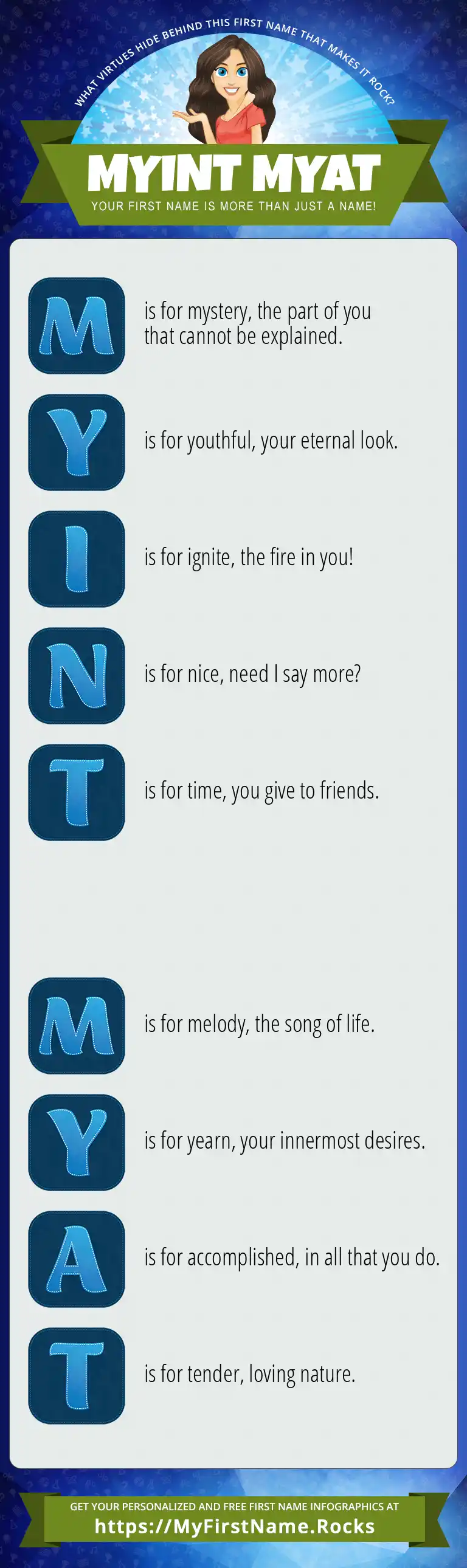 WHAT VIRTUES HIDE BEHIND THIS FIRST NAME THAT MAKES IT ROCK?

MYINT MYAT

YOUR FIRST NAME IS MORE THAN JUST A NAME!

M is for mystery, the part of you that cannot be explained.

Y is for youthful, your eternal look.

I is for ignite, the fire in you!

N is for nice, need I say more?

T is for time, you give to friends.

M is for melody, the song of life.

Y is for yearn, your innermost desires.

A is for accomplished, in all that you do.

T is for tender, loving nature.

GET YOUR PERSONALIZED AND FREE FIRST NAME INFOGRAPHICS AT

https://MyFirstName.Rocks