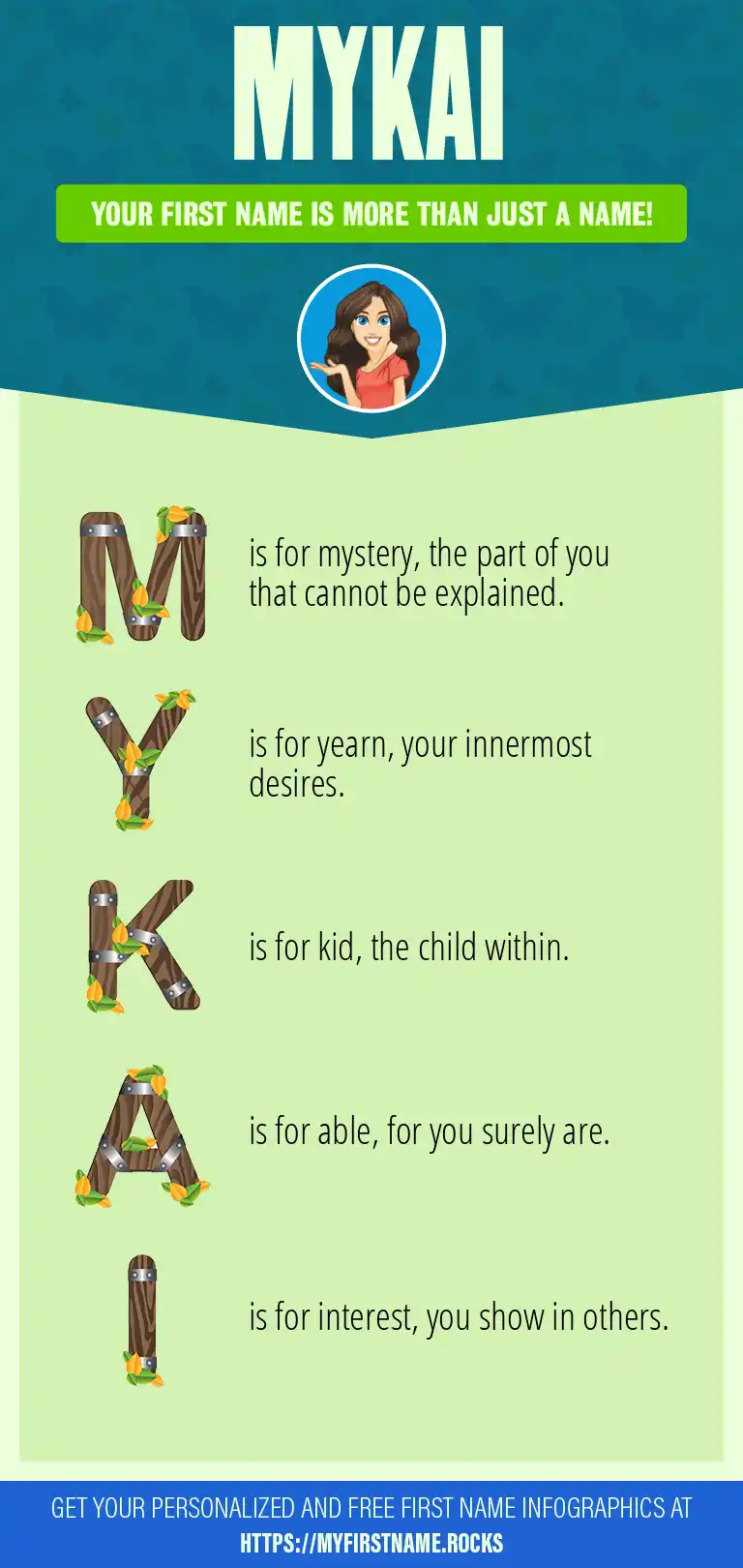 MYKAI

YOUR FIRST NAME IS MORE THAN JUST A NAME!

M is for mystery, the part of you that cannot be explained.

Y is for yearn, your innermost desires.

K is for kid, the child within.

A is for able, for you surely are.

I is for interest, you show in others.

GET YOUR PERSONALIZED AND FREE FIRST NAME INFOGRAPHICS AT HTTPS://MYFIRSTNAME.ROCKS