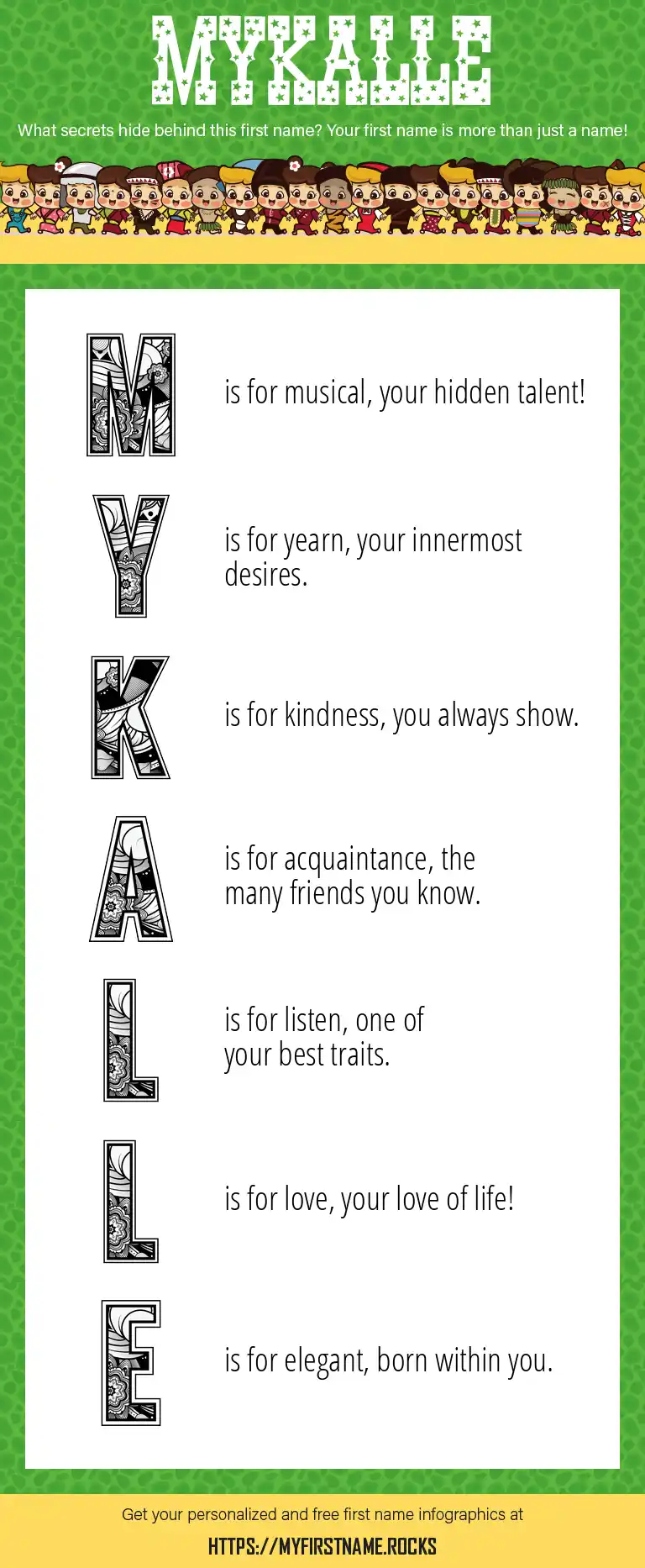 MYKALLE

What secrets hide behind this first name? Your first name is more than just a name!

M is for musical, your hidden talent!

Y is for yearn, your innermost desires.

K is for kindness, you always show.

A is for acquaintance, the many friends you know.

L is for listen, one of your best traits.

L is for love, your love of life!

E is for elegant, born within you.

Get your personalized and free first name infographics at

HTTPS://MYFIRSTNAME.ROCKS