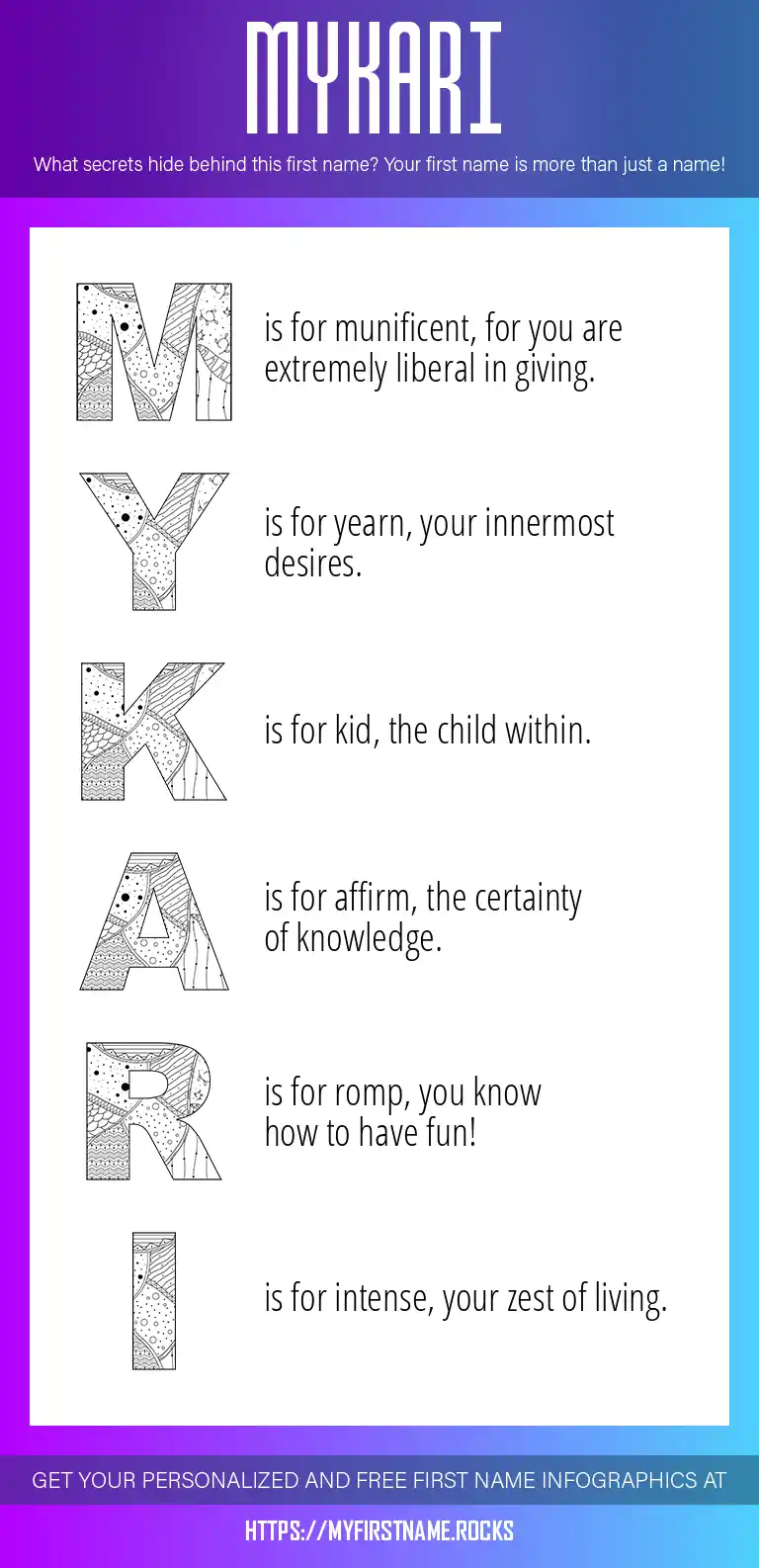 MYKARI

What secrets hide behind this first name? Your first name is more than just a name!

M is for munificent, for you are extremely liberal in giving.

Y is for yearn, your innermost desires.

K is for kid, the child within.

A is for affirm, the certainty of knowledge.

R is for romp, you know how to have fun!

I is for intense, your zest of living.

GET YOUR PERSONALIZED AND FREE FIRST NAME INFOGRAPHICS AT

HTTPS://MYFIRSTNAME.ROCKS