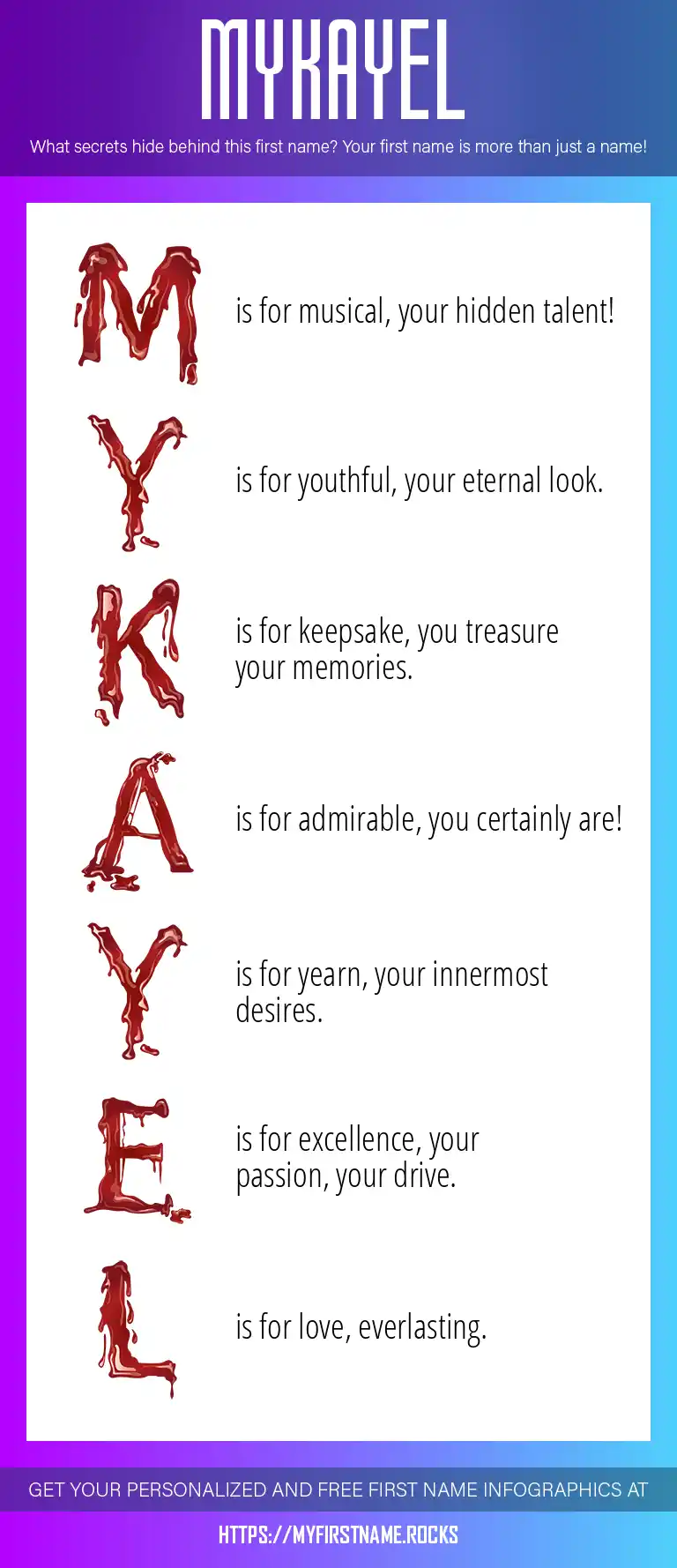 MYKAYEL

What secrets hide behind this first name? Your first name is more than just a name!

M is for musical, your hidden talent!

Y is for youthful, your eternal look.

K is for keepsake, you treasure your memories.

A is for admirable, you certainly are!

Y is for yearn, your innermost desires.

E is for excellence, your passion, your drive.

L is for love, everlasting.

GET YOUR PERSONALIZED AND FREE FIRST NAME INFOGRAPHICS AT

HTTPS://MYFIRSTNAME.ROCKS