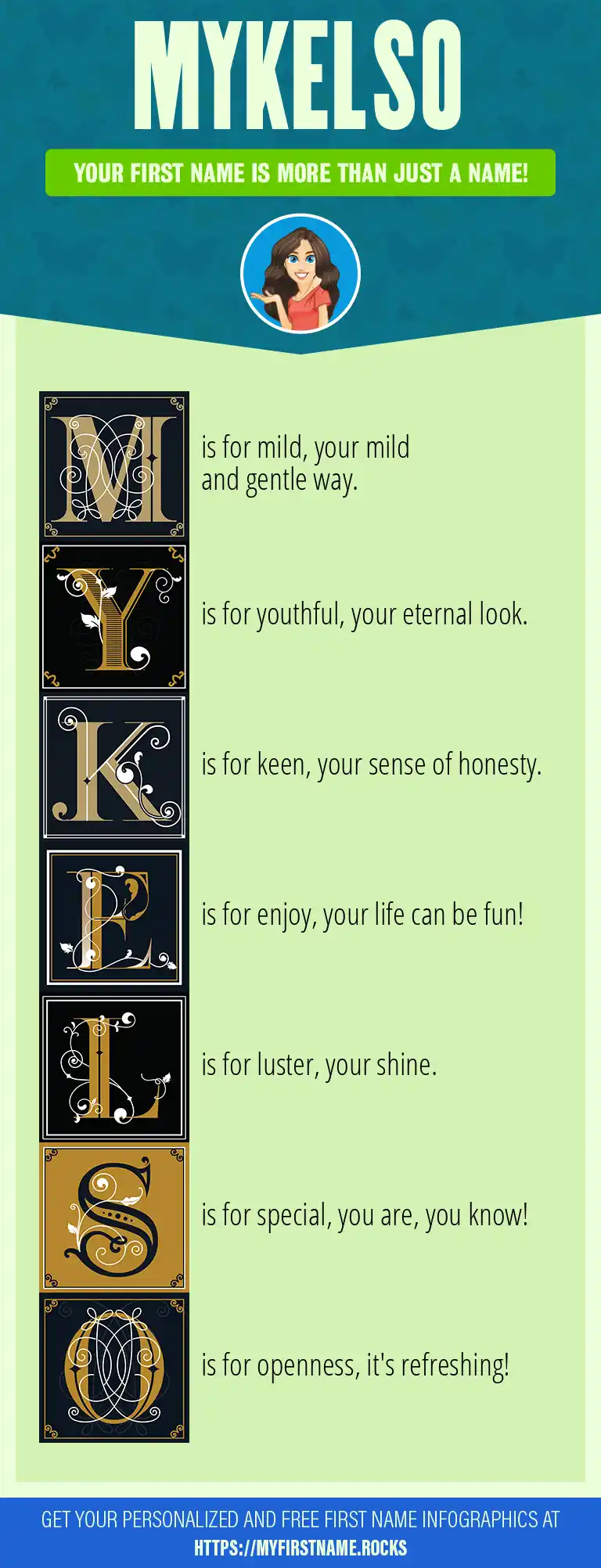 MYKELSO

YOUR FIRST NAME IS MORE THAN JUST A NAME!

M is for mild, your mild and gentle way.

Y is for youthful, your eternal look.

K is for keen, your sense of honesty.

E is for enjoy, your life can be fun!

L is for luster, your shine.

S is for special, you are, you know!

O is for openness, it's refreshing!

GET YOUR PERSONALIZED AND FREE FIRST NAME INFOGRAPHICS AT HTTPS://MYFIRSTNAME.ROCKS