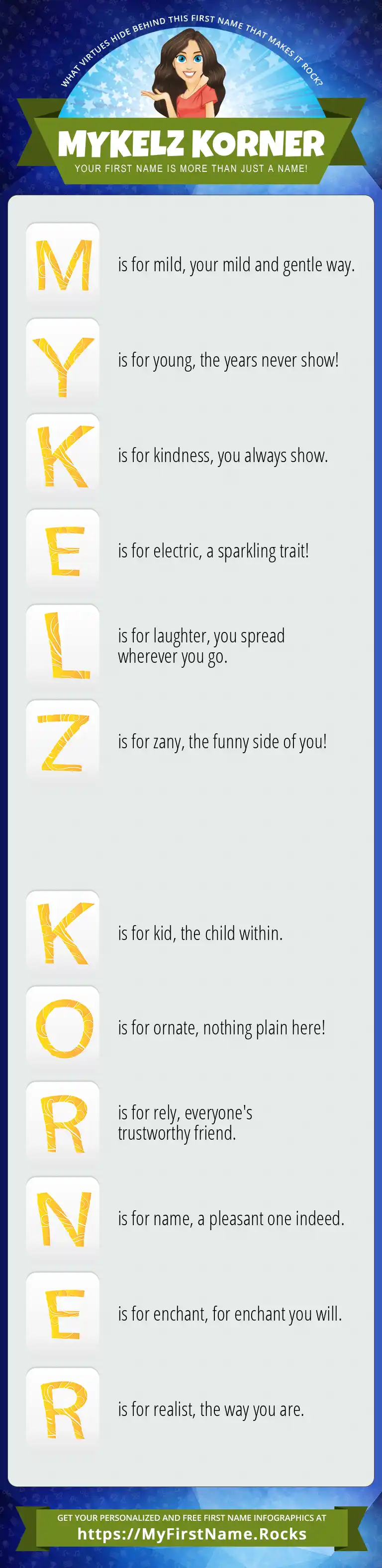 WHAT VIRTUES HIDE BEHIND THIS FIRST NAME THAT MAKES IT ROCK?

MYKELZ KORNER

YOUR FIRST NAME IS MORE THAN JUST A NAME!

M is for mild, your mild and gentle way.

Y is for young, the years never show!

K is for kindness, you always show.

E is for electric, a sparkling trait!

L is for laughter, you spread wherever you go.

Z is for zany, the funny side of you!

K is for kid, the child within.

O is for ornate, nothing plain here!

R is for rely, everyone's trustworthy friend.

N is for name, a pleasant one indeed.

E is for enchant, for enchant you will.

R is for realist, the way you are.

GET YOUR PERSONALIZED AND FREE FIRST NAME INFOGRAPHICS AT

https://MyFirstName.Rocks