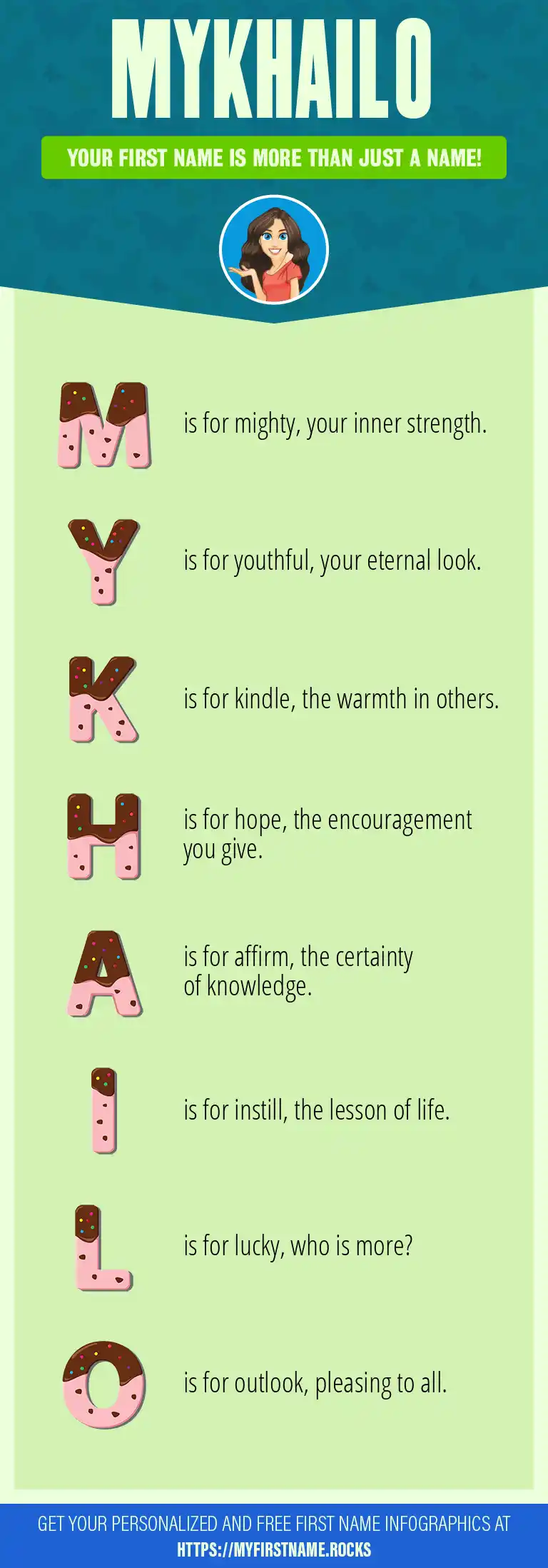 MYKHAILO

YOUR FIRST NAME IS MORE THAN JUST A NAME!

M is for mighty, your inner strength.

Y is for youthful, your eternal look.

K is for kindle, the warmth in others.

H is for hope, the encouragement you give.

A is for affirm, the certainty of knowledge.

I is for instill, the lesson of life.

L is for lucky, who is more?

O is for outlook, pleasing to all.

GET YOUR PERSONALIZED AND FREE FIRST NAME INFOGRAPHICS AT HTTPS://MYFIRSTNAME.ROCKS