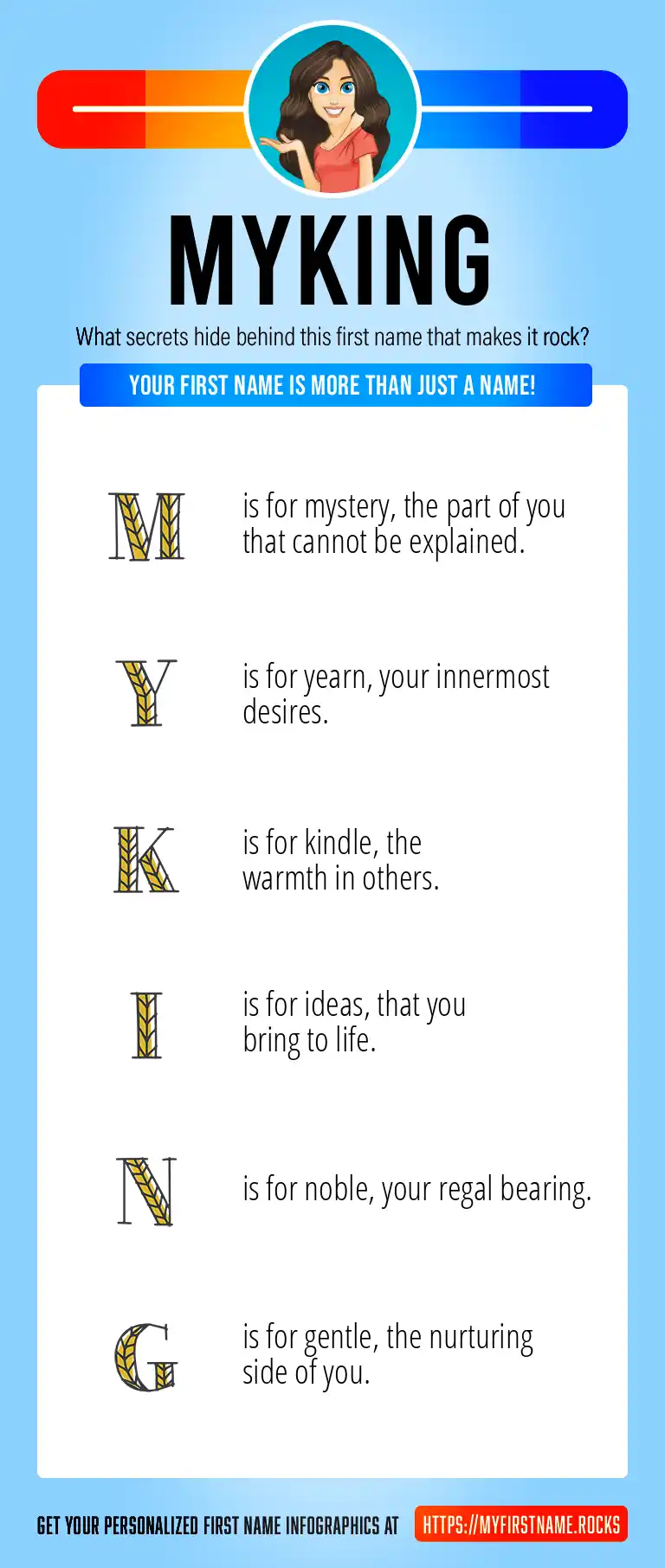 MYKING

What secrets hide behind this first name that makes it rock?

YOUR FIRST NAME IS MORE THAN JUST A NAME!

M is for mystery, the part of you that cannot be explained.

Y is for yearn, your innermost desires.

K is for kindle, the warmth in others.

I is for ideas, that you bring to life.

N is for noble, your regal bearing.

G is for gentle, the nurturing side of you.

GET YOUR PERSONALIZED FIRST NAME INFOGRAPHICS AT HTTPS://MYFIRSTNAME.ROCKS